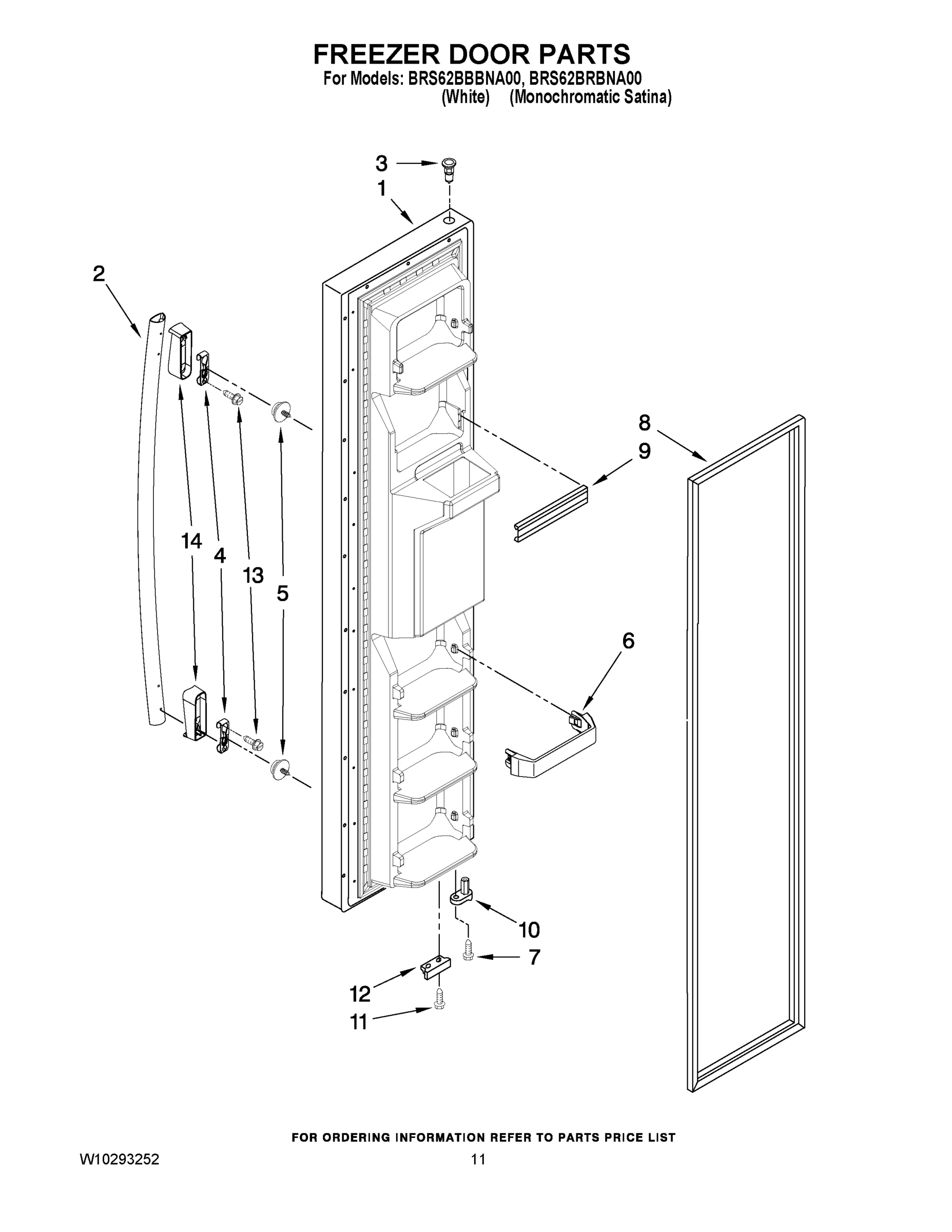 FREEZER DOOR PARTS
For Models: BRS62BBBNA00, BRS62BRBNA00
(White) (Monochromatic Satina)

3
1
2
8
9
14
4
13
5
6
10
7
12
11

FOR ORDERING INFORMATION REFER TO PARTS PRICE LIST

W10293252
11