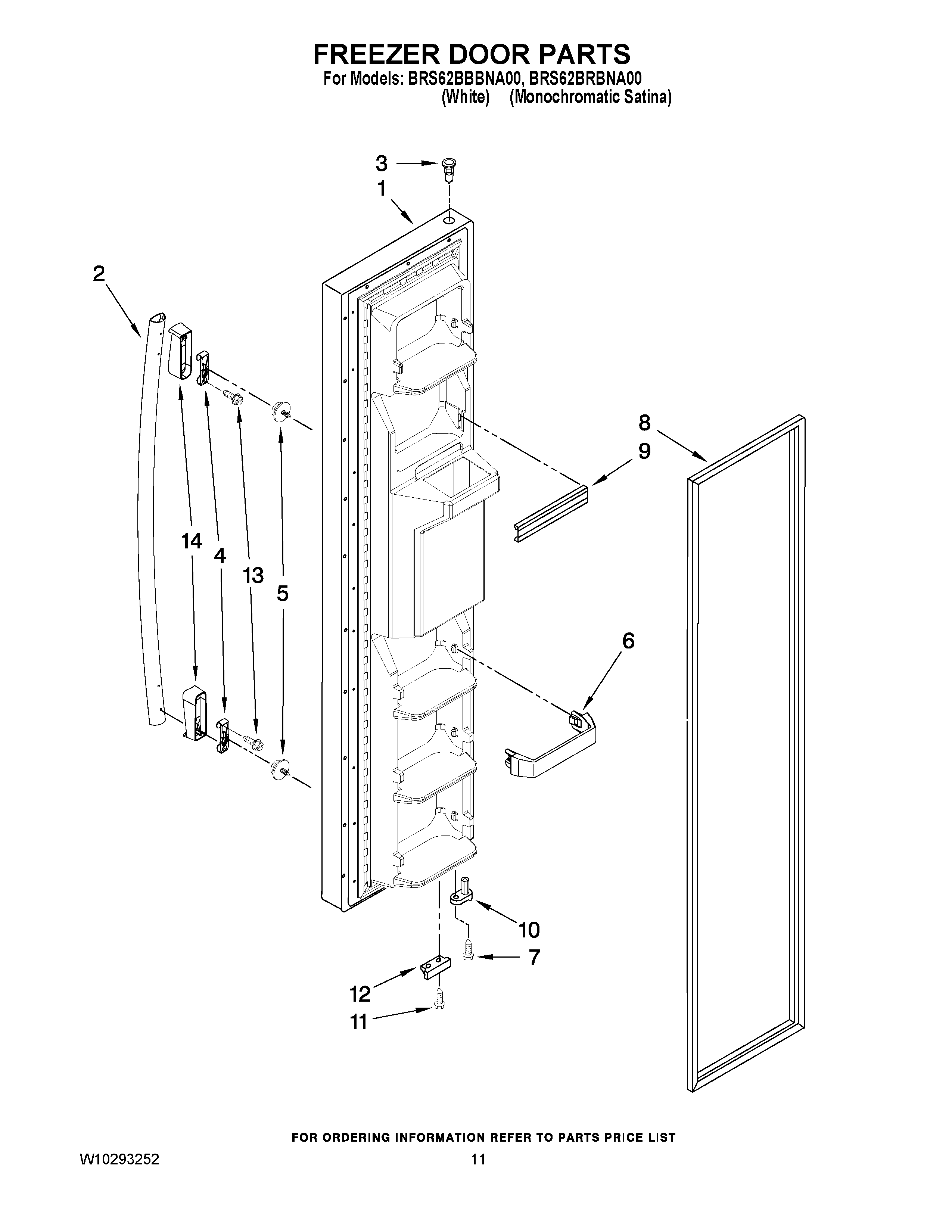 FREEZER DOOR PARTS
For Models: BRS62BBBNA00, BRS62BRBNA00
(White) (Monochromatic Satina)

3
1
2
8
9
14
4
13
5
6
10
7
12
11

FOR ORDERING INFORMATION REFER TO PARTS PRICE LIST

W10293252
11