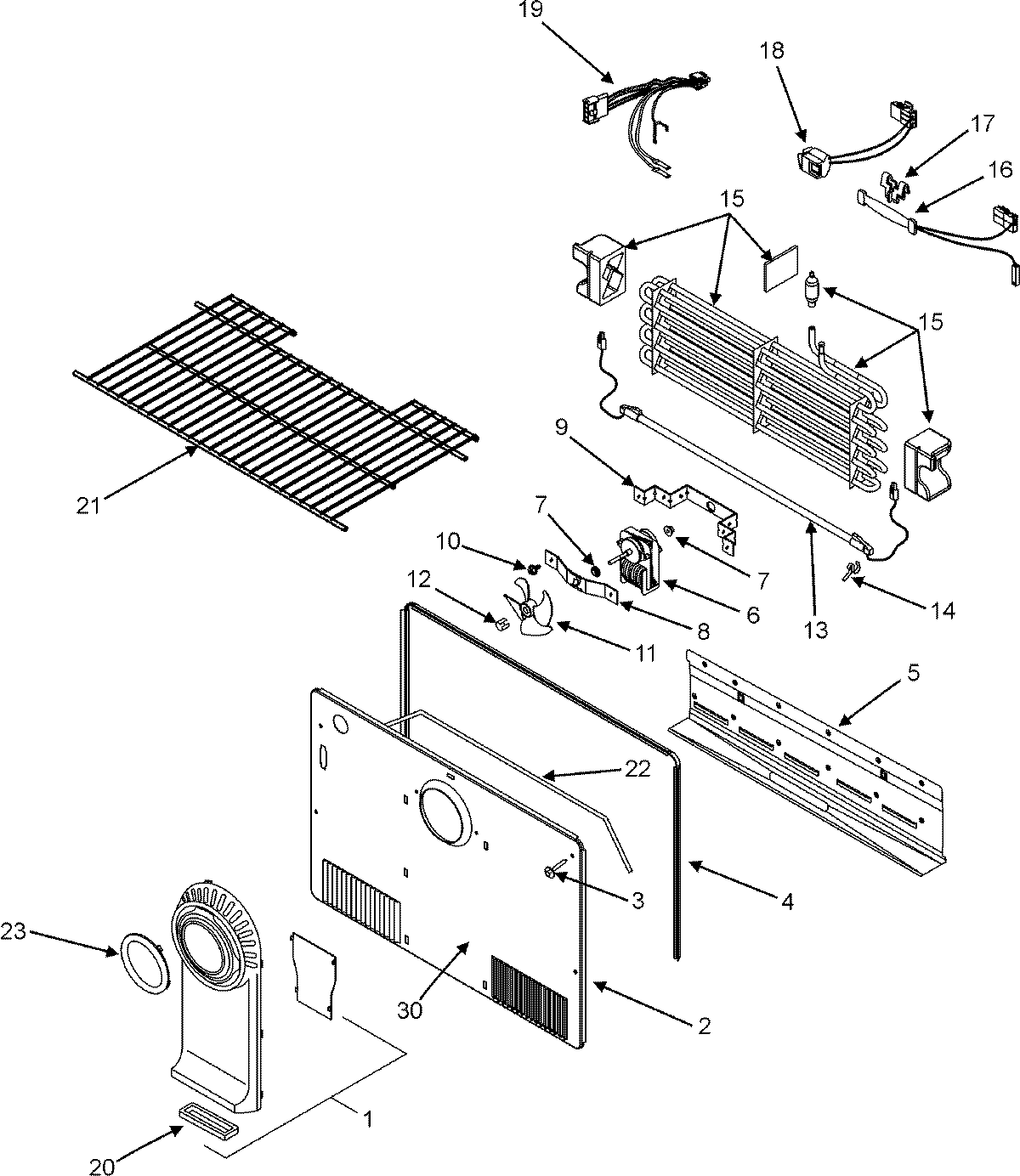 19
18
17
16
15
15
21
9
7
10
12
7
6
8
11
13
14
5
22
3
4
23
30
2
1
20