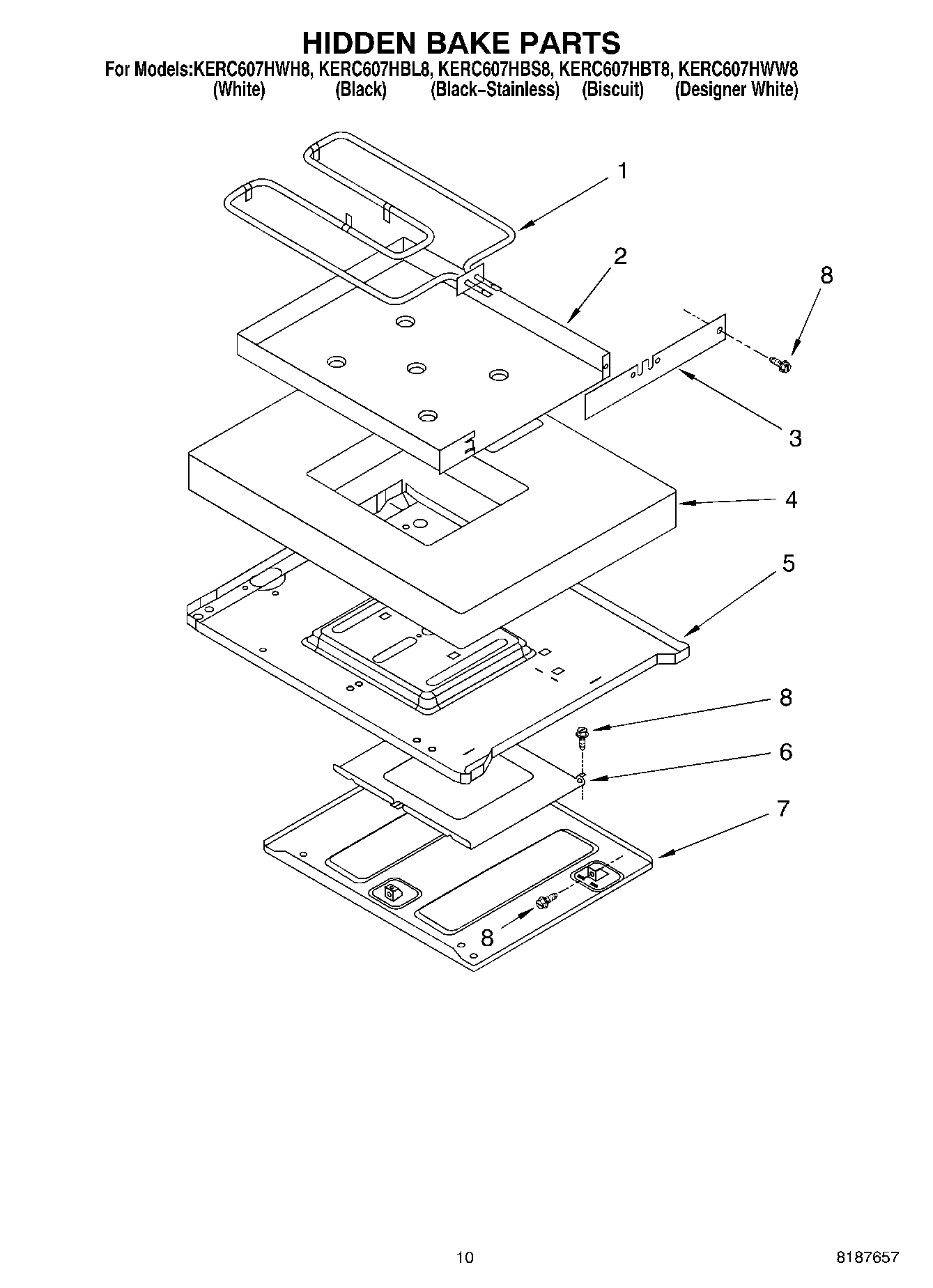 HIDDEN BAKE PARTS

For Models:KERC607HWH8, KERC607HBL8, KERC607HBS8, KERC607HBT8, KERC607HWW8
(White) (Black) (Black–Stainless) (Biscuit) (Designer White)

1
2
8
3
4
5
8
6
7
8

10

8187657