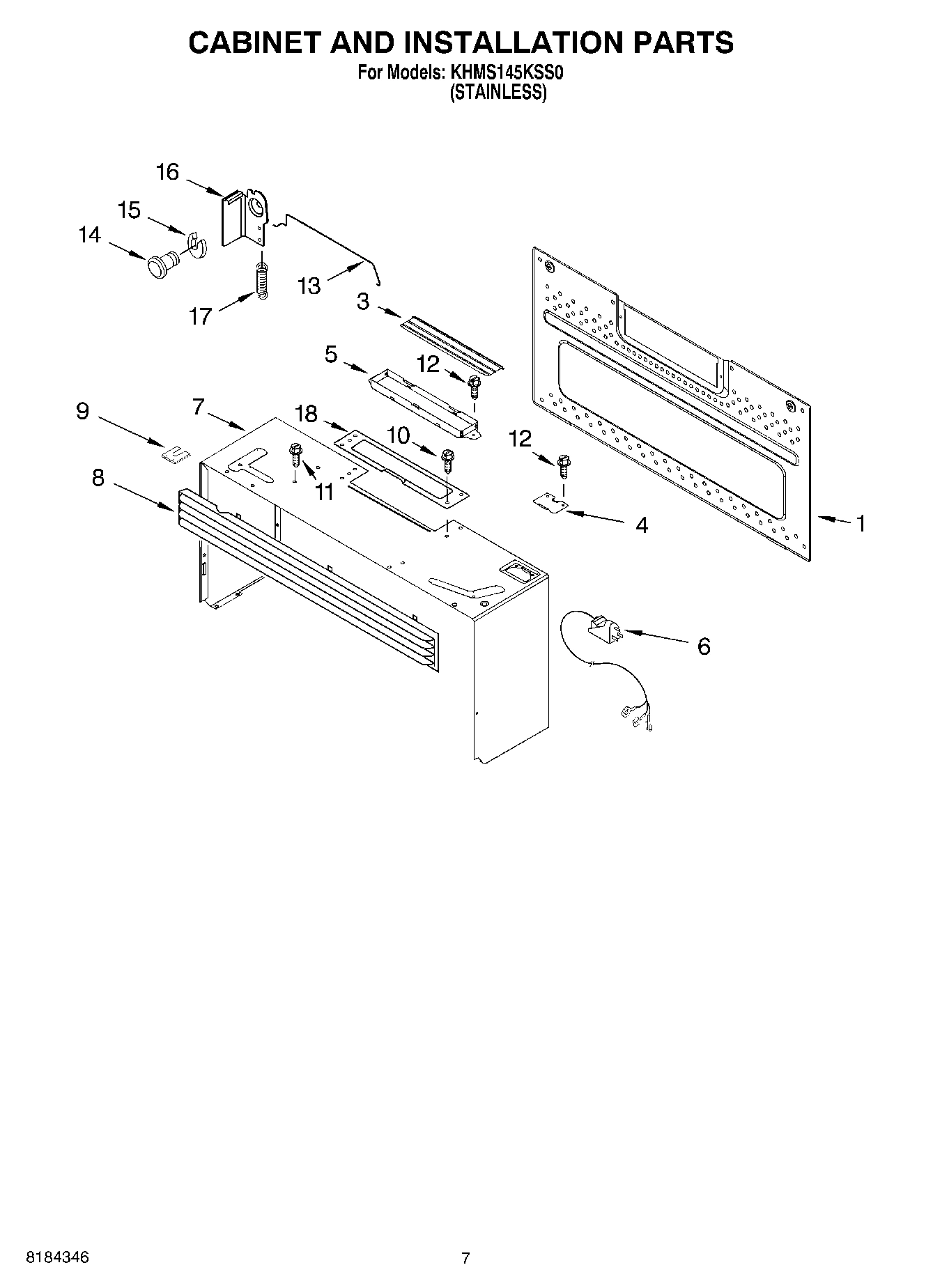 CABINET AND INSTALLATION PARTS
For Models: KHMS145KSS0
(STAINLESS)

16
15
14
13
17
3
5
12
9
7
18
10
12
8
11
4
1
6

8184346
7