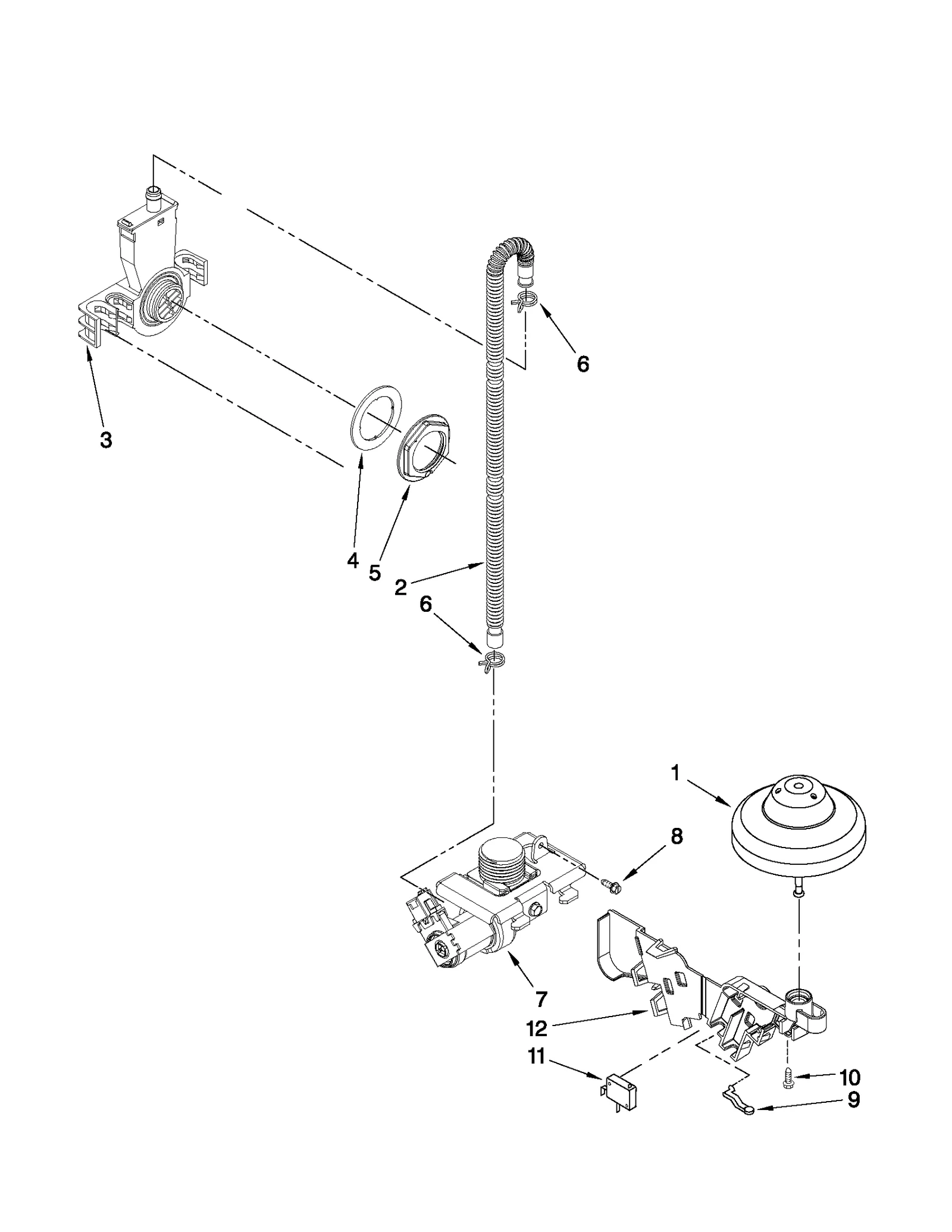 6

3

4

5

2

6

1

8

7

12

11

10

9