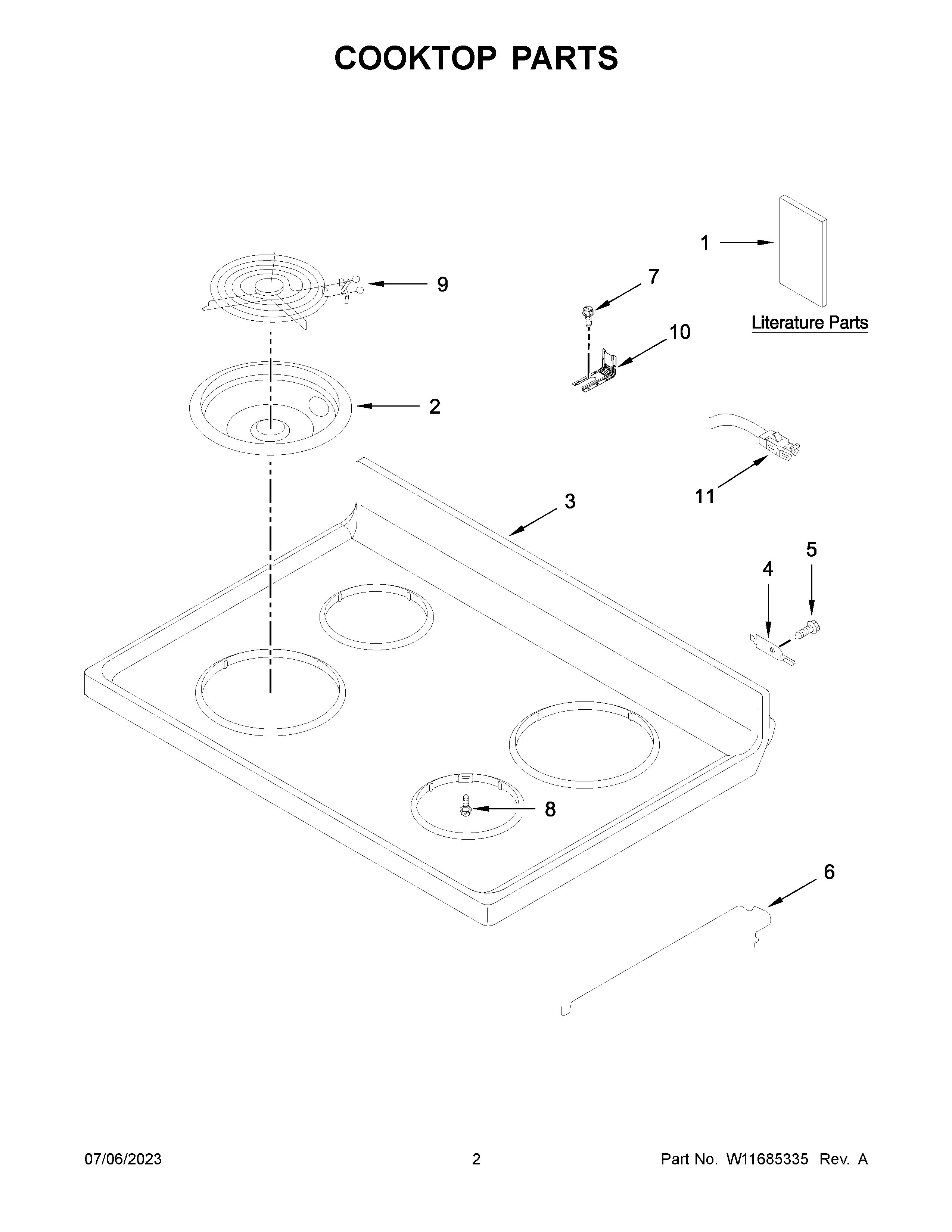 COOKTOP PARTS

1

Literature Parts

9

7

10

2

11

3

5

4

8

6

07/06/2023

2

Part No. W11685335 Rev. A