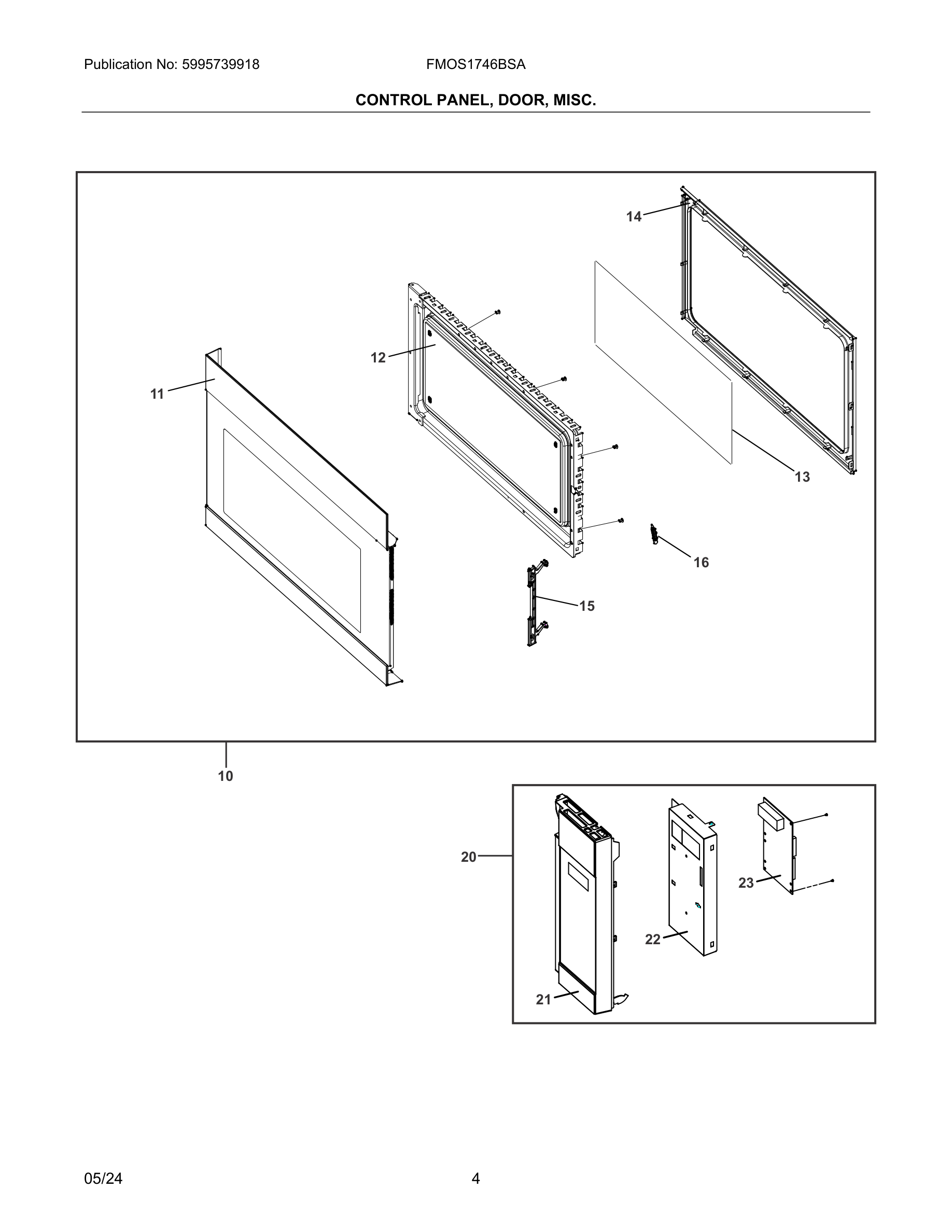 Publication No: 5995739918

FMOS1746BSA

CONTROL PANEL, DOOR, MISC.

14

12

11

13

16

15

10

20

23

22

21

05/24

4