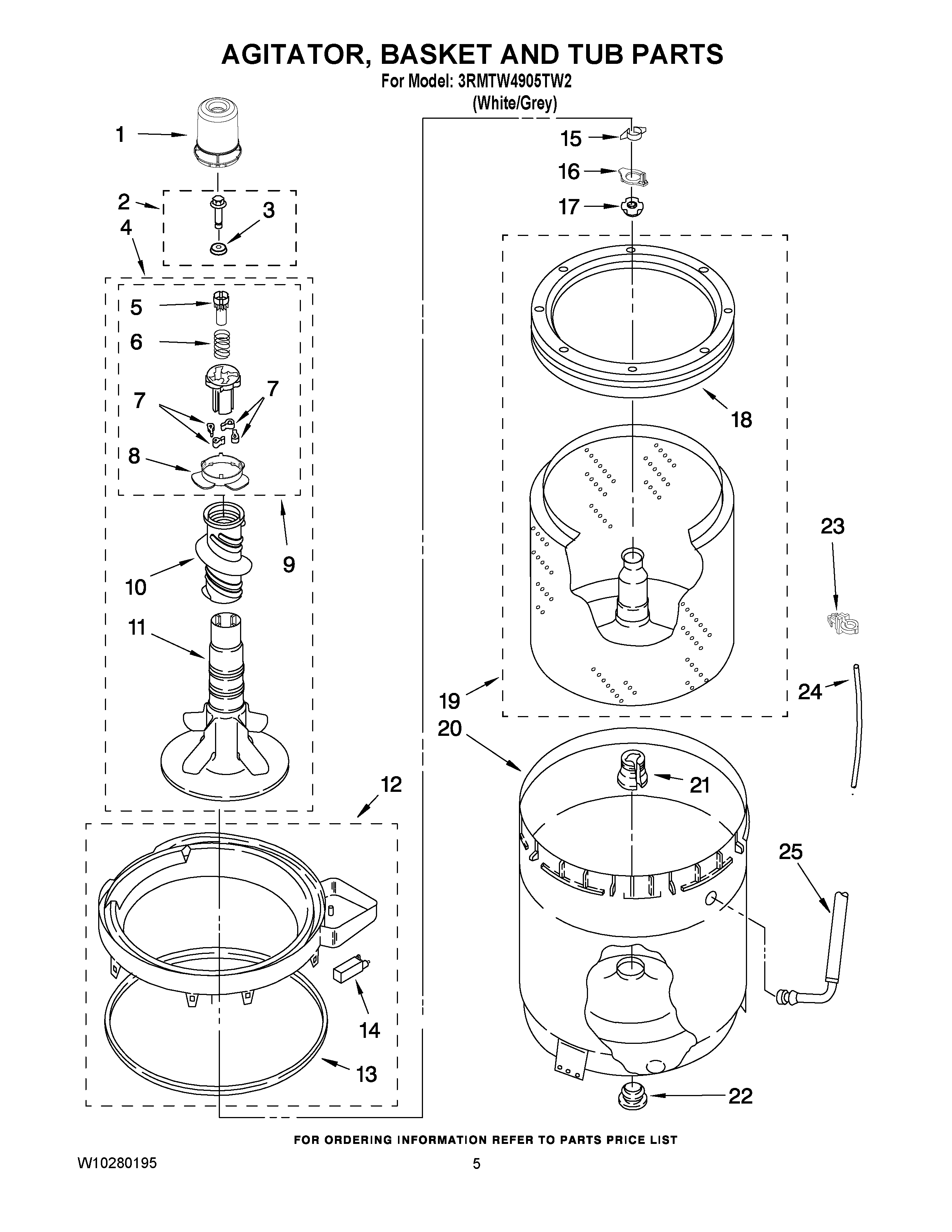 AGITATOR, BASKET AND TUB PARTS
For Model: 3RMTW4905TW2
(White/Grey)

1
2
3
4
5
6
7
7
8
9
10
11
12
13
14
15
16
17
18
19
20
21
22
23
24
25

FOR ORDERING INFORMATION REFER TO PARTS PRICE LIST

W10280195

5