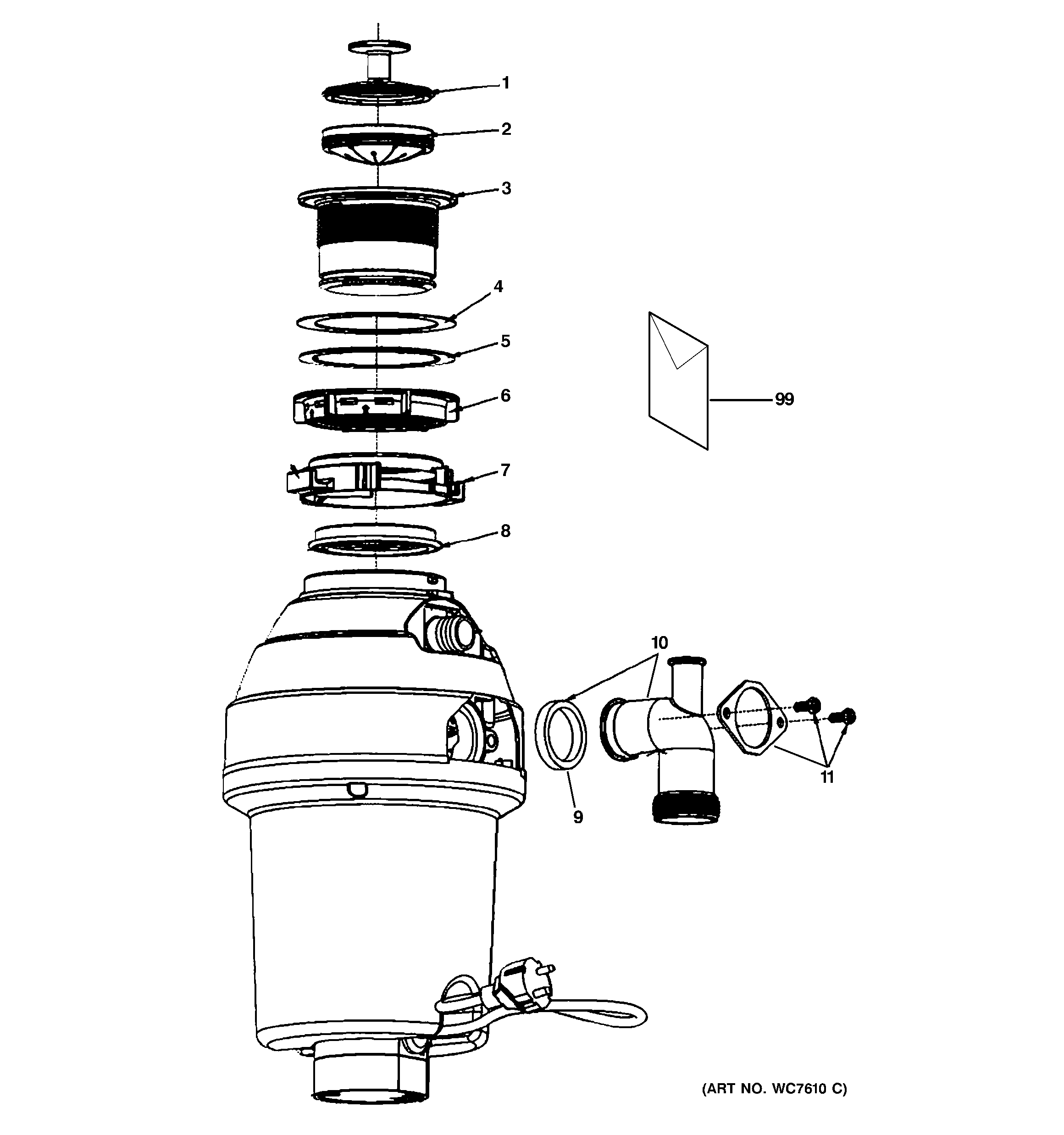 1
2
3
4
5
6
99
7
8
10
11
9
(ART NO. WC7610 C)