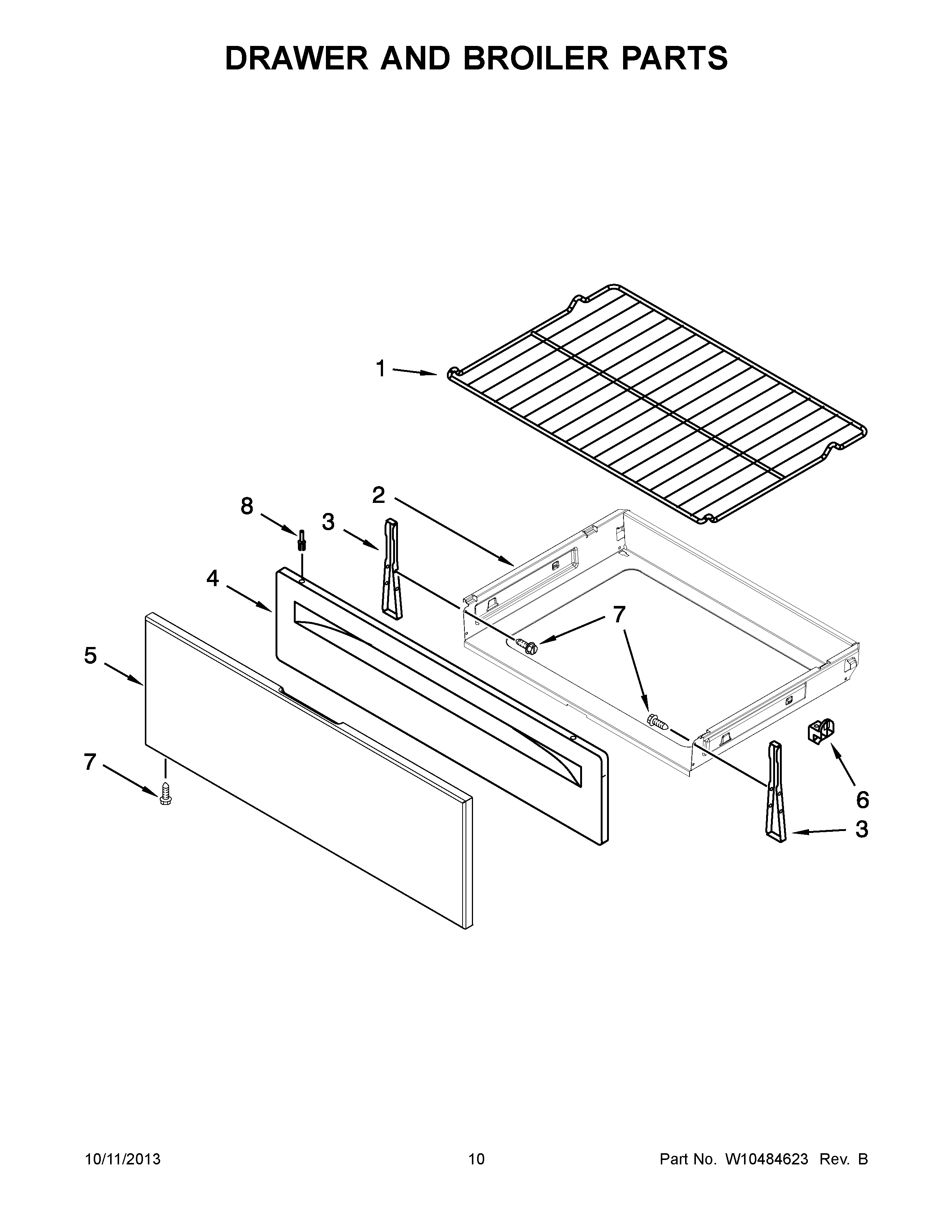 DRAWER AND BROILER PARTS

1

2

8

3

4

7

5

7

6

3

10/11/2013

10

Part No. W10484623 Rev. B