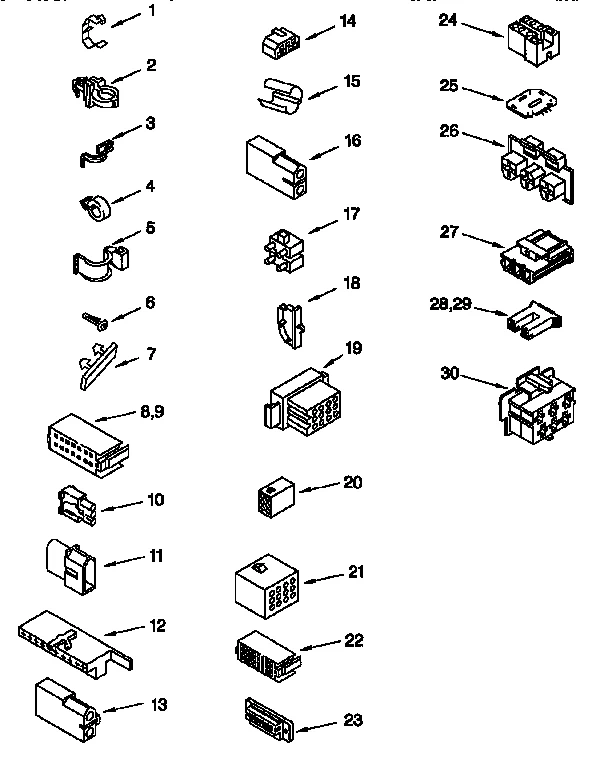 1
2
3
4
5
6
7
8,9
10
11
12
13
14
15
16
17
18
19
20
21
22
23
24
25
26
27
28,29
30