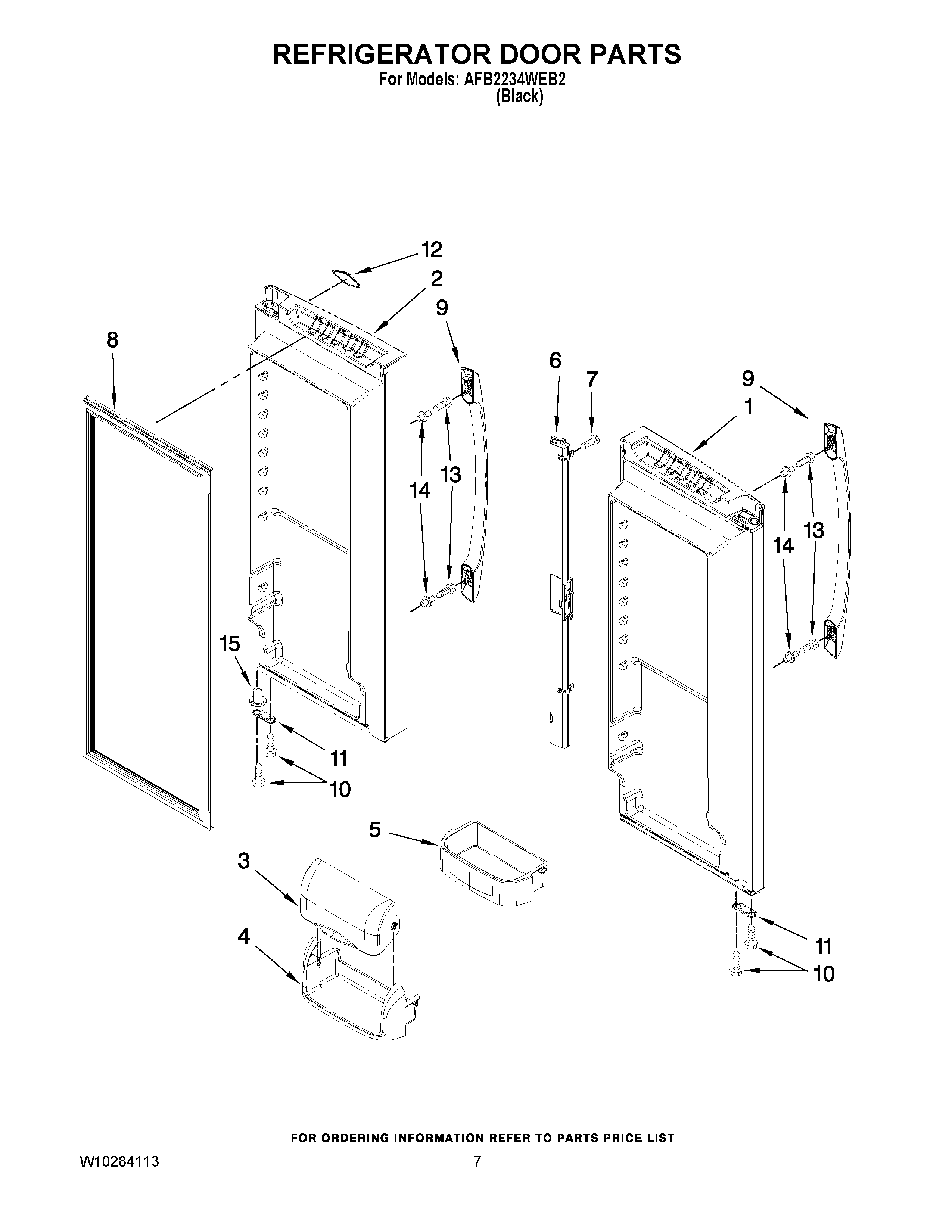 REFRIGERATOR DOOR PARTS
For Models: AFB2234WEB2
(Black)

12
2
9
8
6
7
9
1
14
13
14
13
15
11
10
5
3
4
11
10

FOR ORDERING INFORMATION REFER TO PARTS PRICE LIST

W10284113
7