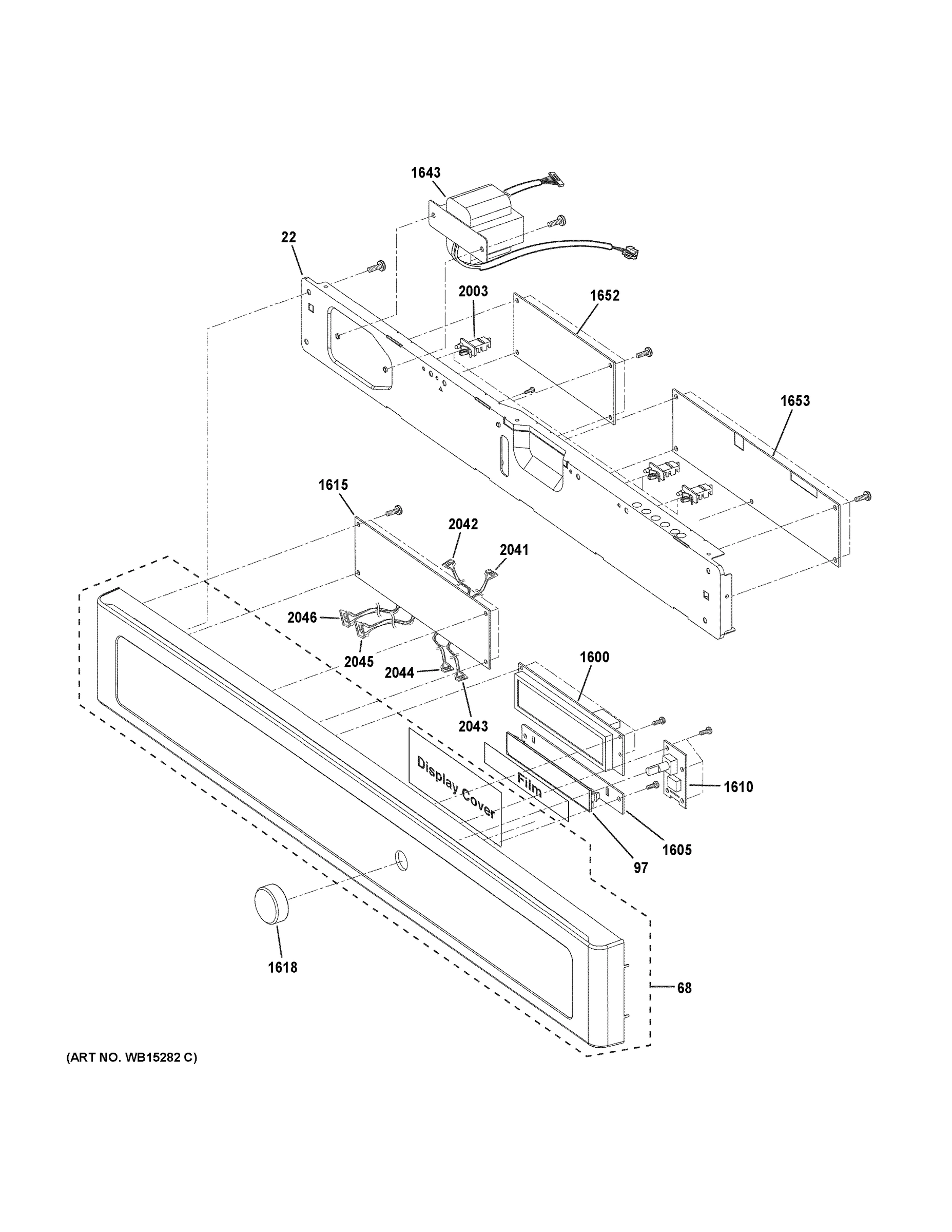 1643

22

2003

1652

1653

1615

2042

2041

2046

2045

2044

2043

1600

Display Cover

Film

1610

1605

97

1618

68

(ART NO. WB15282 C)