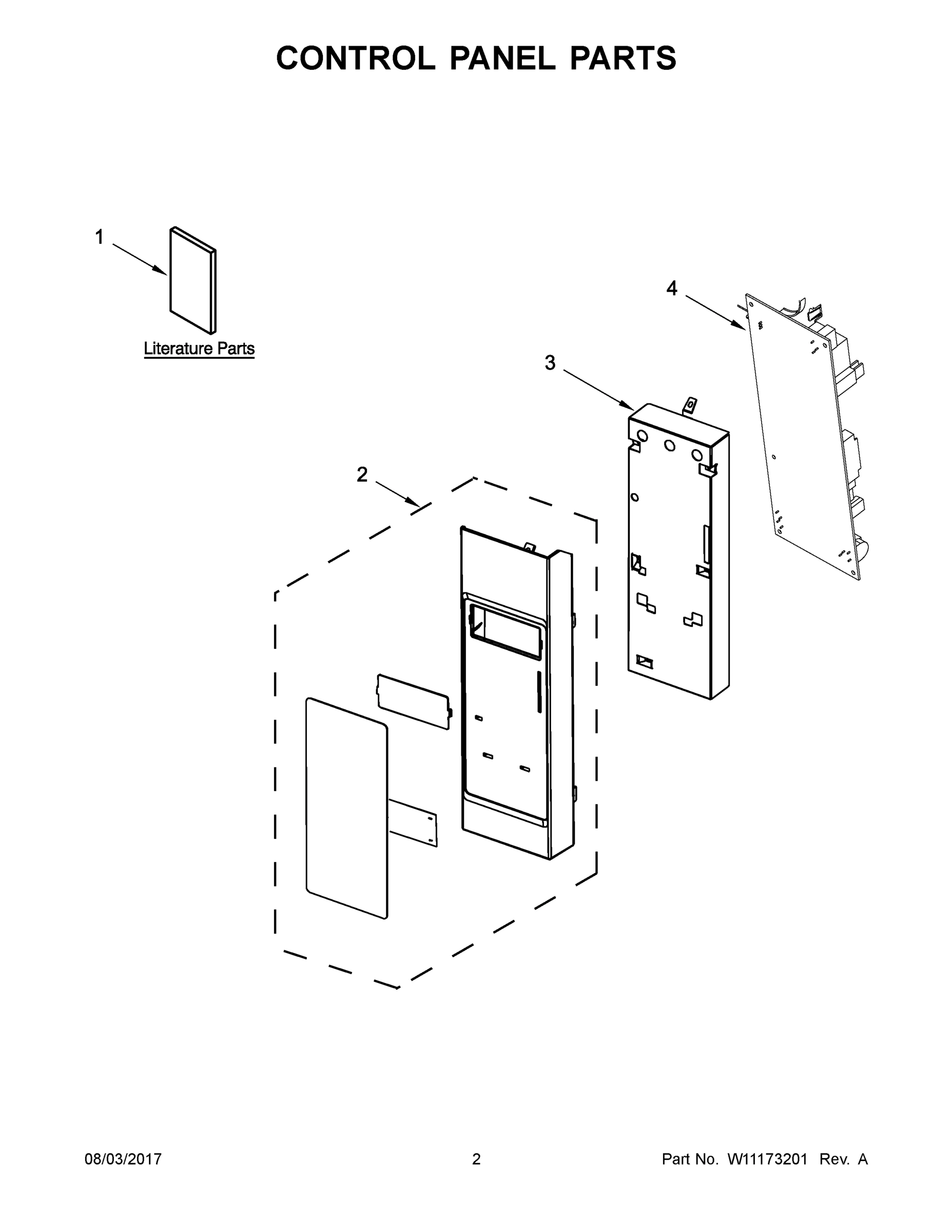 CONTROL PANEL PARTS

1

Literature Parts

4

3

2

08/03/2017

2

Part No. W11173201 Rev. A