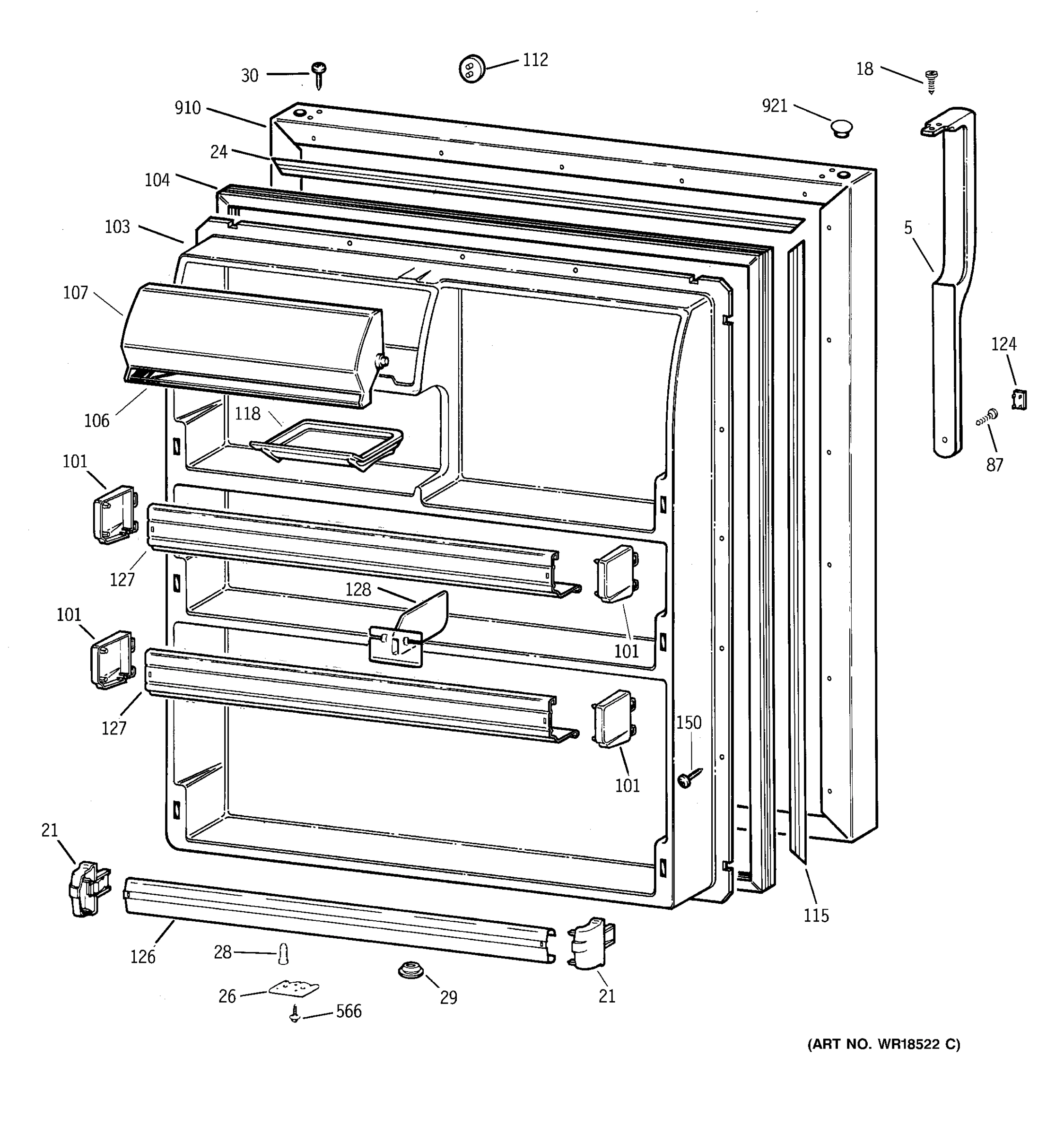 30
112
18
910
921
24
104
103
5
107
124
106
118
87
101
127
128
101
101
127
150
101
21
115
126
28
26
29
21
566
(ART NO. WR18522 C)