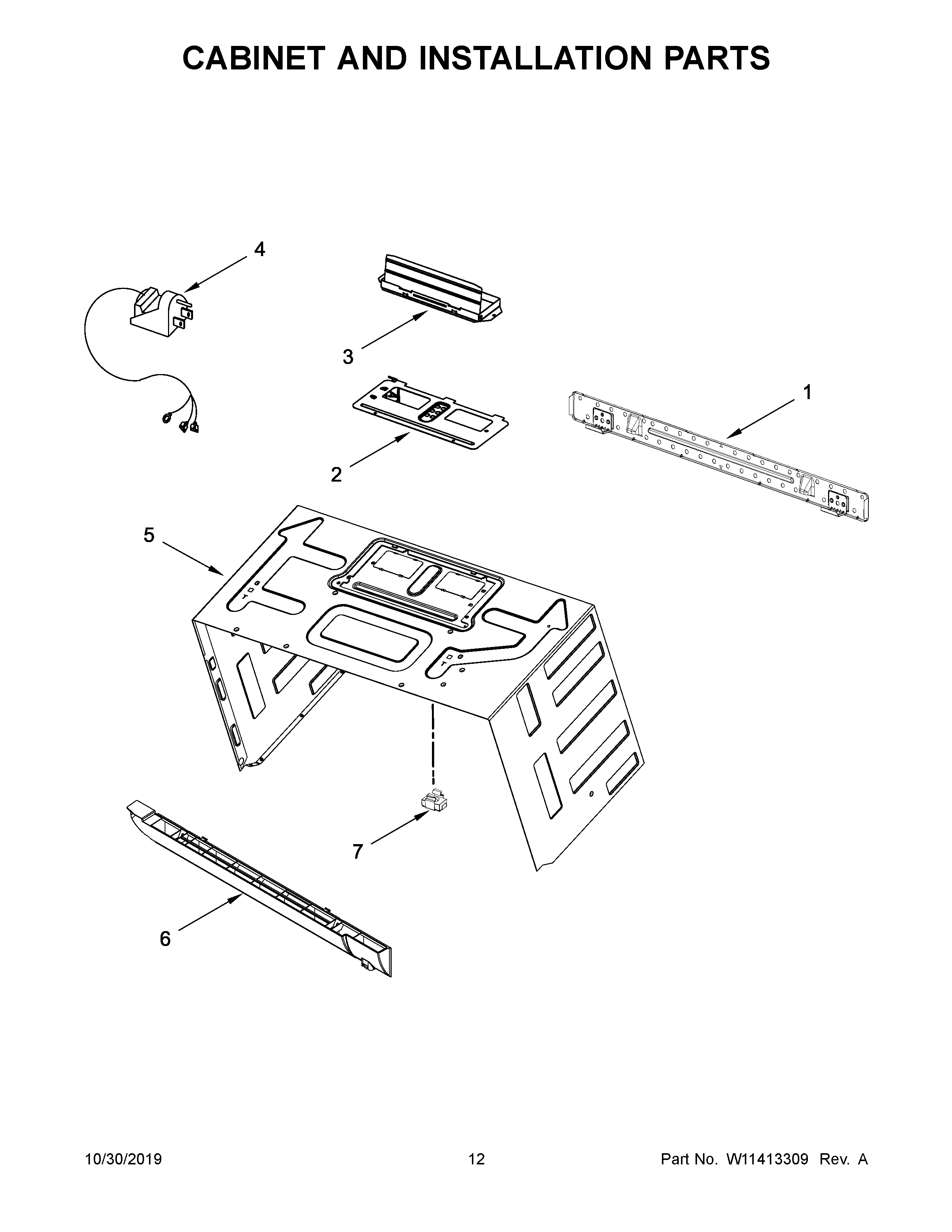 CABINET AND INSTALLATION PARTS

4

3

1

2

5

7

6

10/30/2019

12

Part No. W11413309 Rev. A