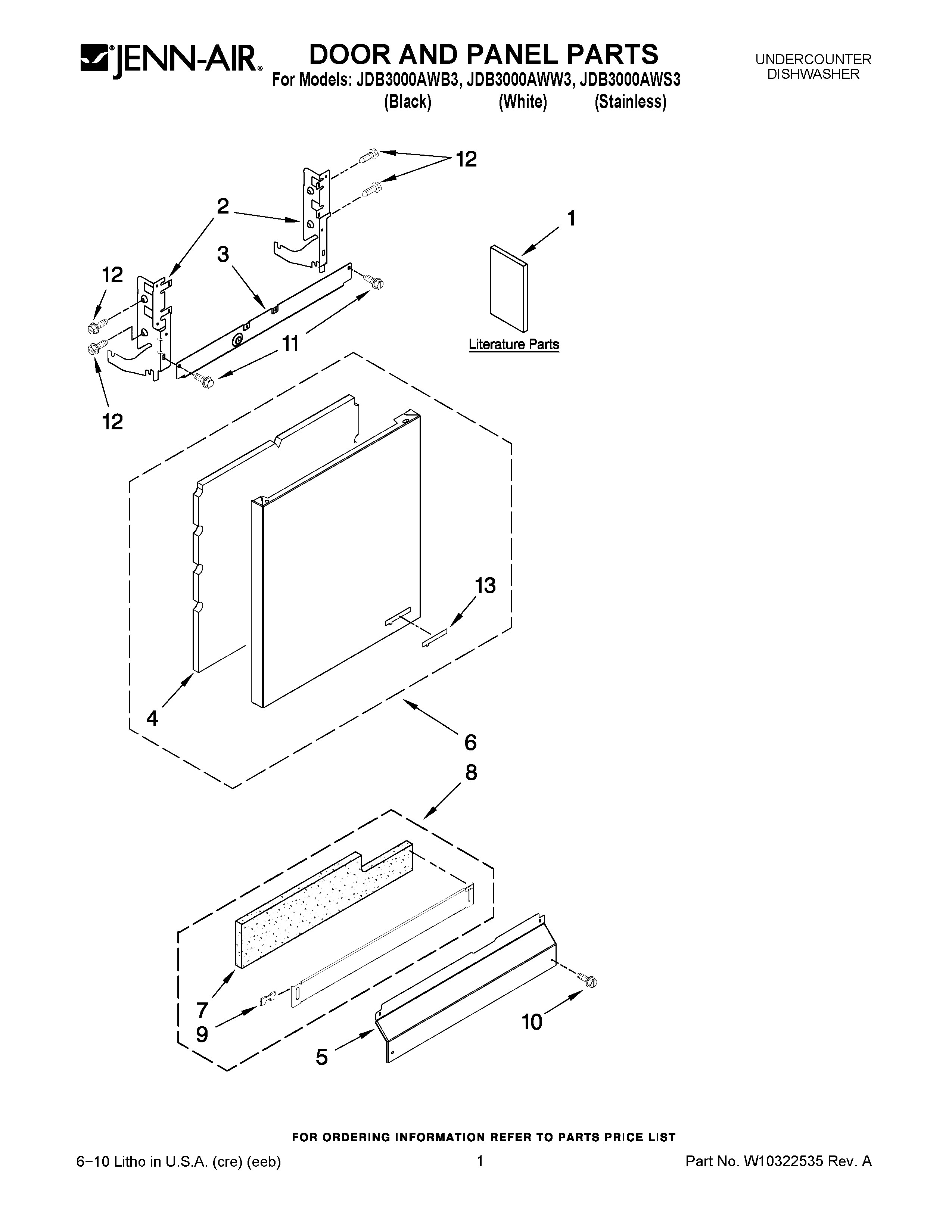 JENN-AIR®

DOOR AND PANEL PARTS

For Models: JDB3000AWB3, JDB3000AWW3, JDB3000AWS3
(Black) (White) (Stainless)

UNDERCOUNTER
DISHWASHER

12

2

1

3

12

11

Literature Parts

12

13

4

6

8

7

9

10

5

FOR ORDERING INFORMATION REFER TO PARTS PRICE LIST

6−10 Litho in U.S.A. (cre) (eeb)

1

Part No. W10322535 Rev. A