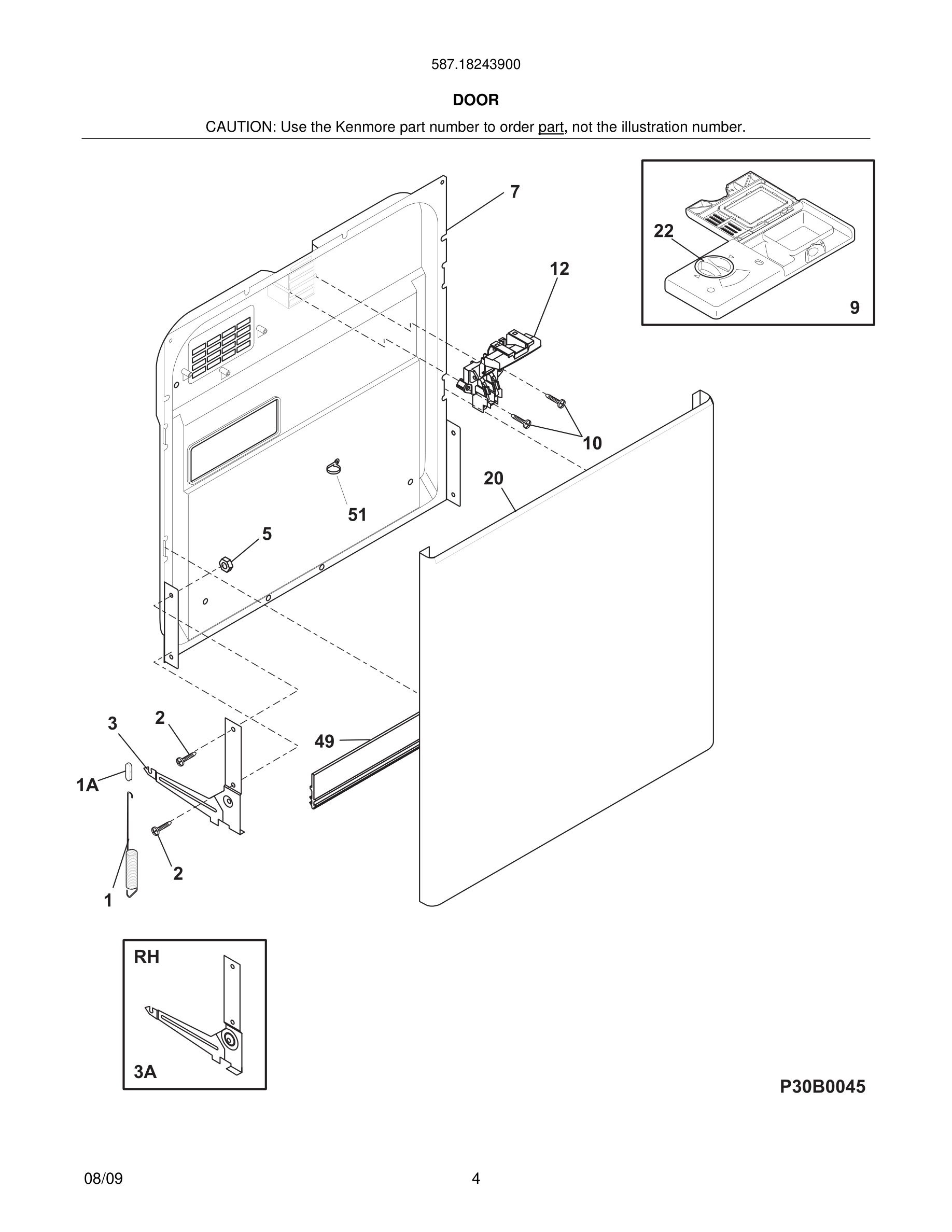 587.18243900

DOOR

CAUTION: Use the Kenmore part number to order part, not the illustration number.

7

22

12

9

10

20

51

5

3

2

49

1A

2

1

RH

3A

P30B0045

08/09

4