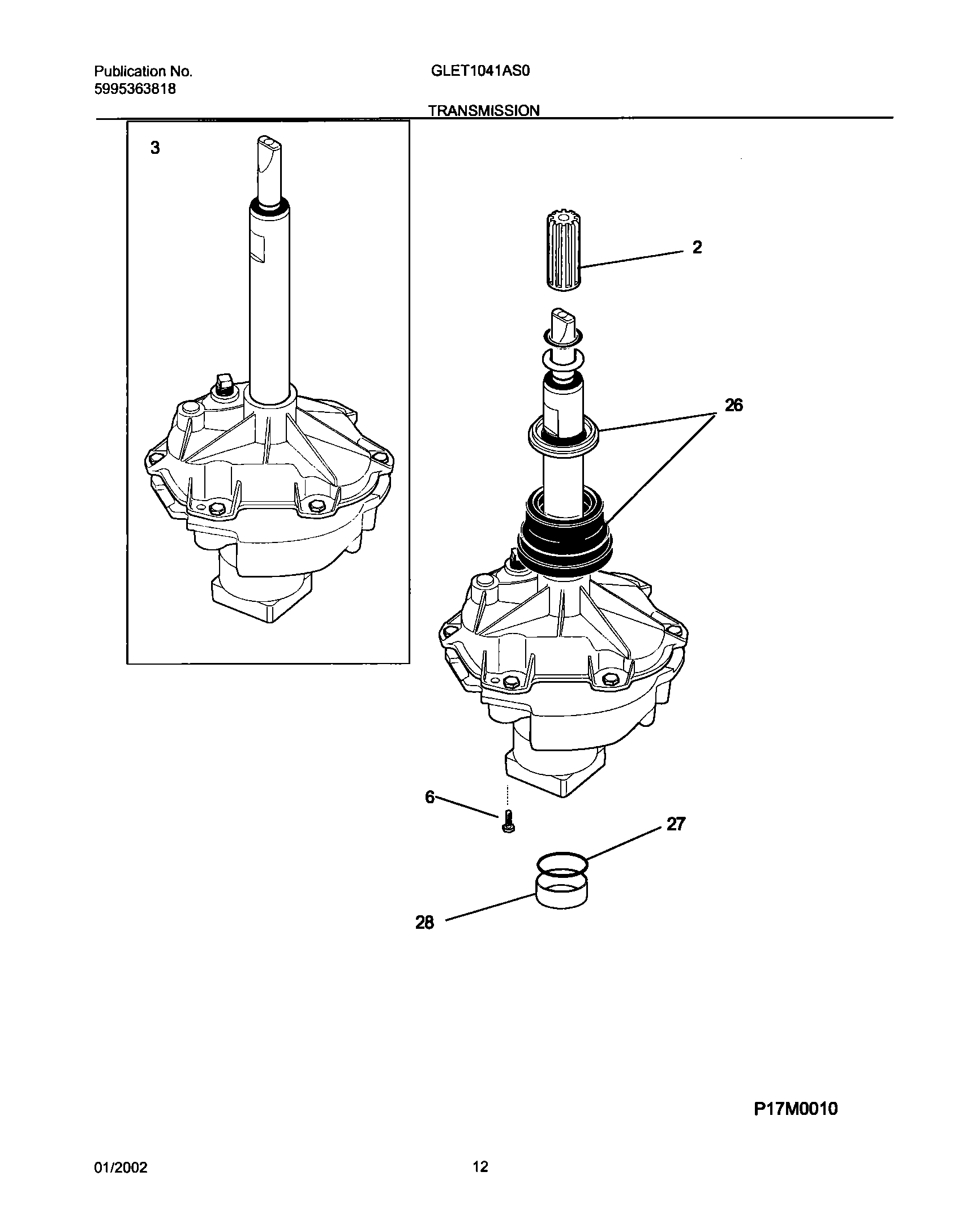 Publication No.
5995363818

GLET1041AS0

TRANSMISSION

3

2

26

6

27

28

P17M0010

01/2002

12