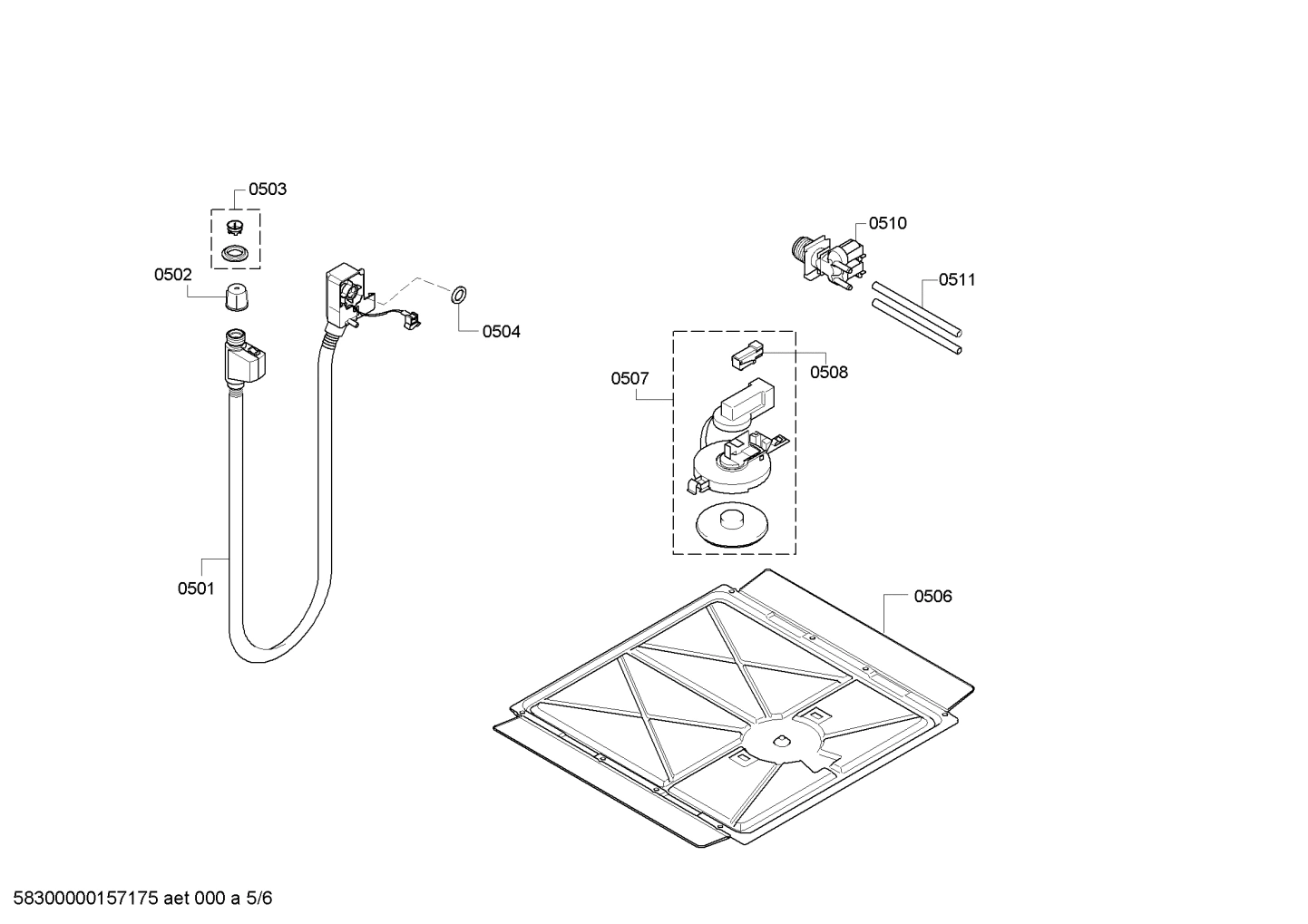 0503

0502

0504

0501

0510

0511

0507

0508

0506

58300000157175 aet 000 a 5/6