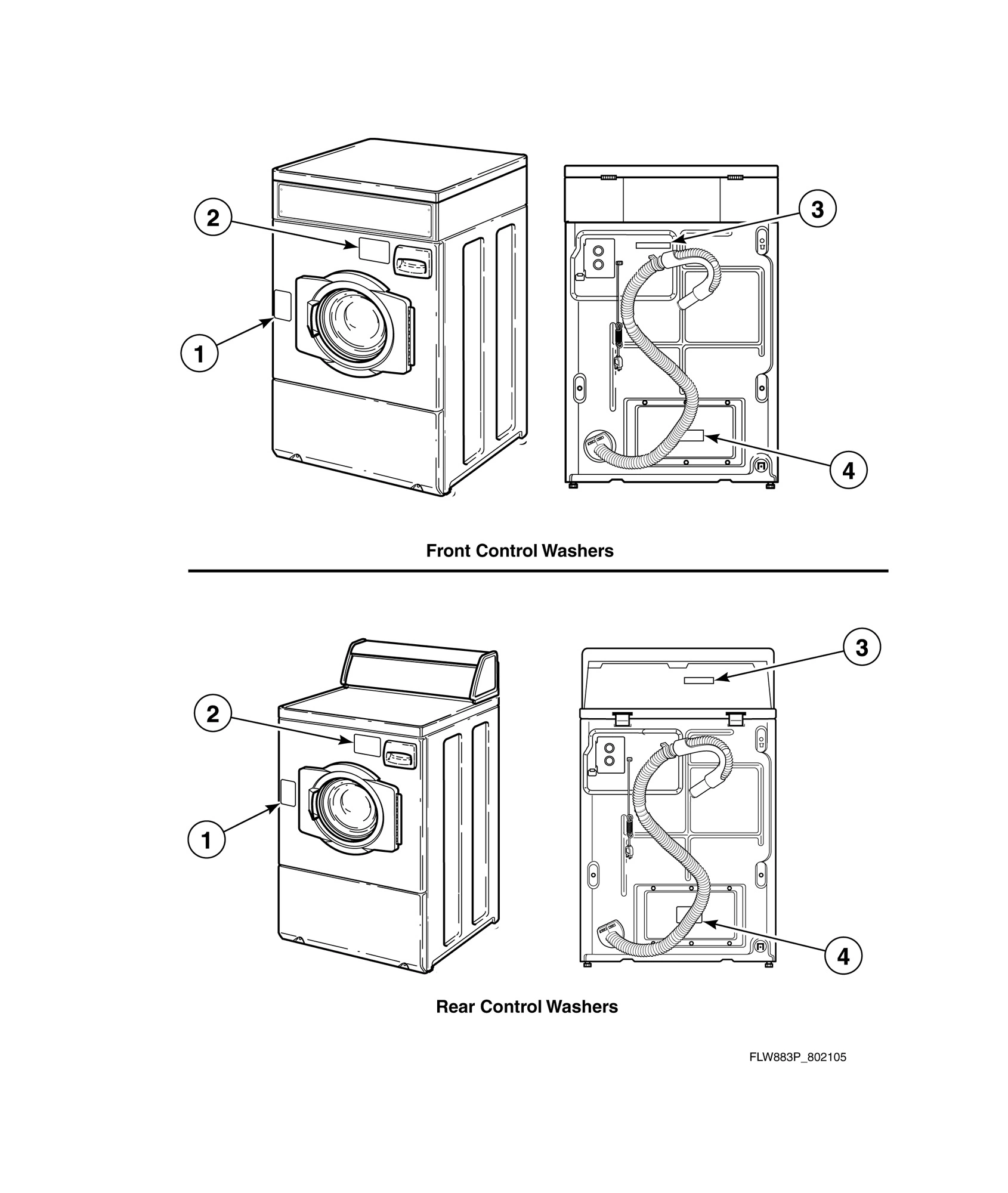 2

3

1

4

Front Control Washers

3

2

1

4

Rear Control Washers

FLW883P_802105