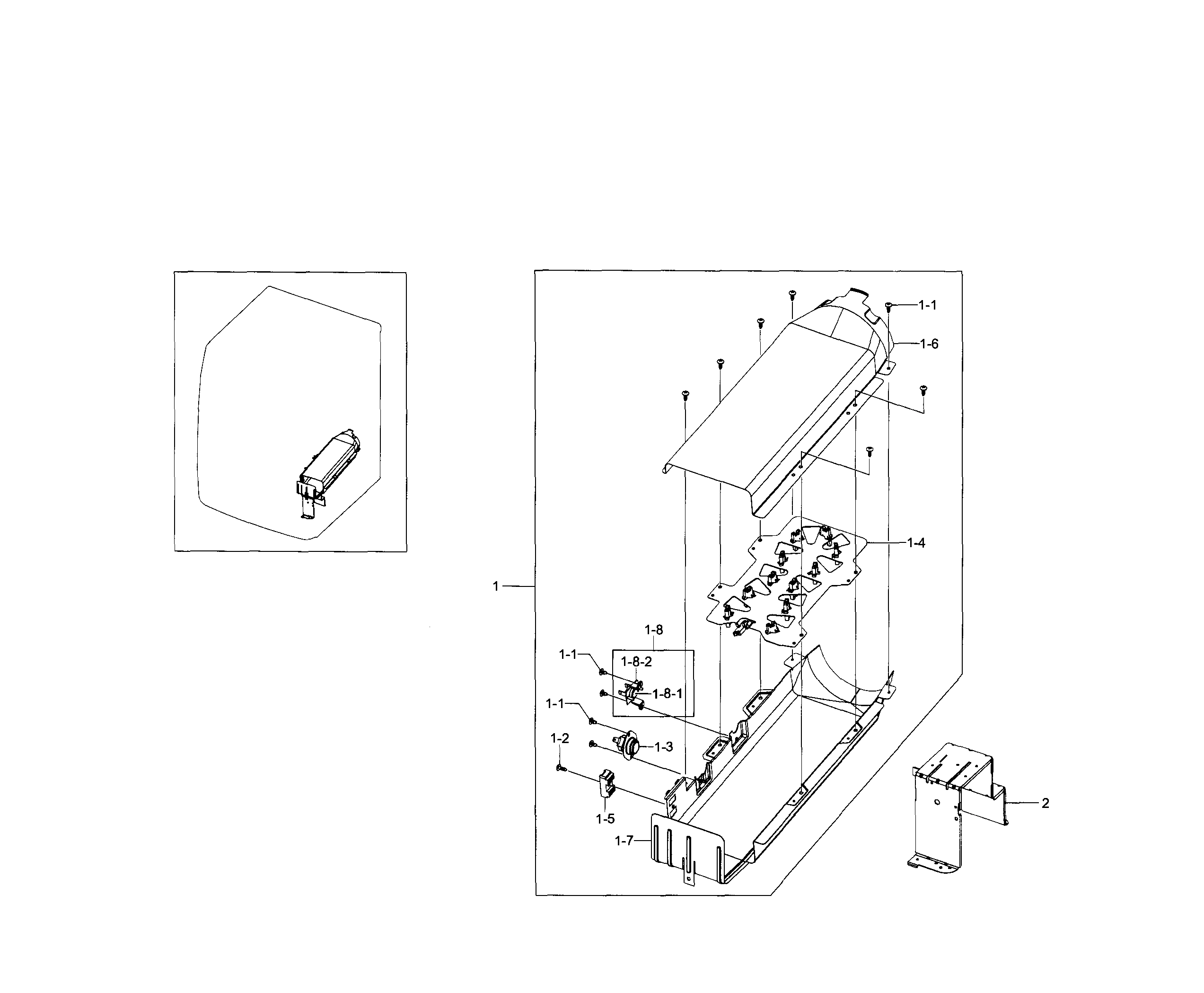 1-1
1-6
1-4
1
1-8
1-1
1-8-2
1-8-1
1-1
1-2
1-3
1-5
1-7
2