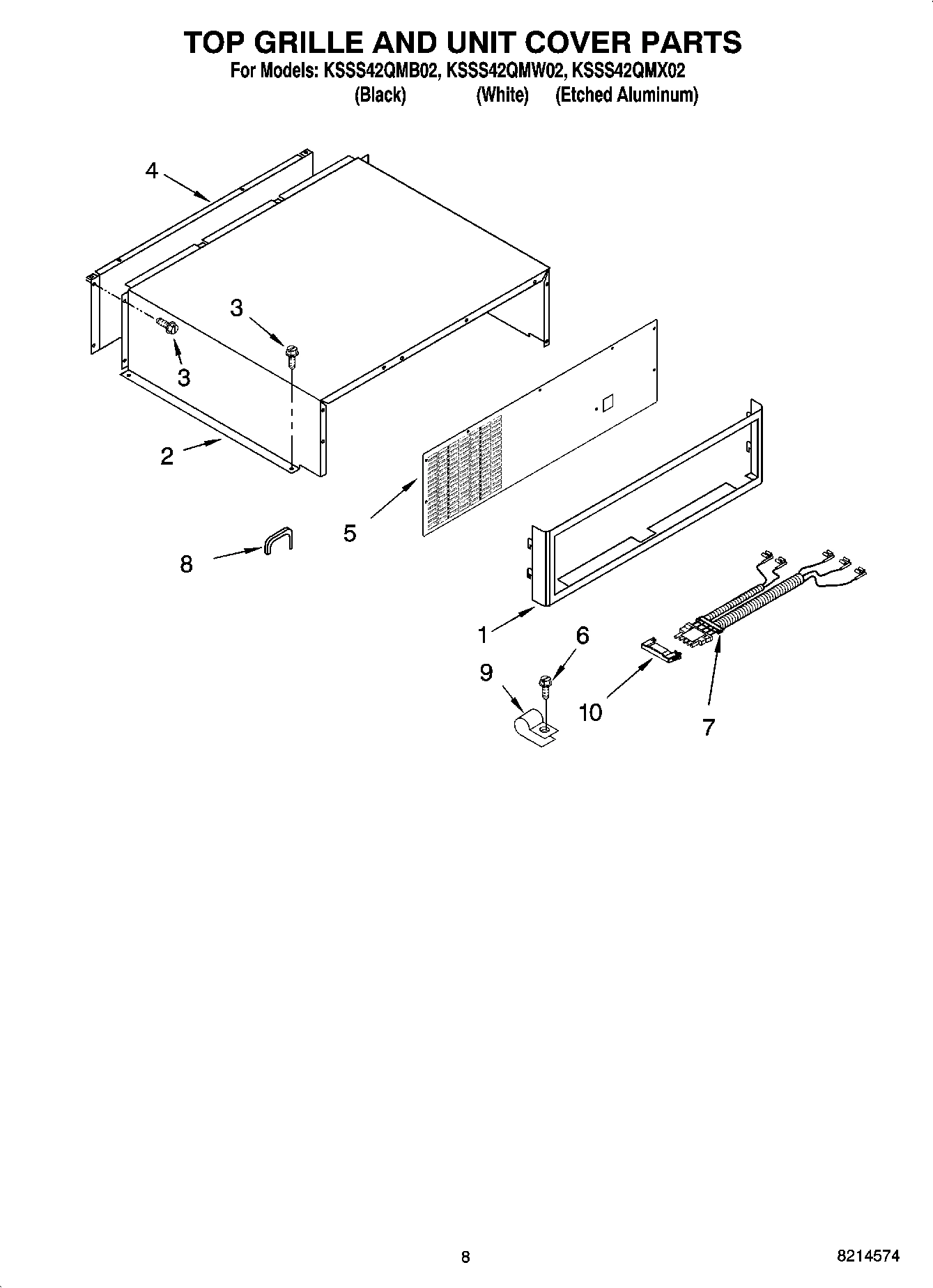 TOP GRILLE AND UNIT COVER PARTS
For Models: KSSS42QMB02, KSSS42QMW02, KSSS42QMX02
(Black) (White) (Etched Aluminum)

4
3
3
2
5
8
1
6
9
10
7

8

8214574