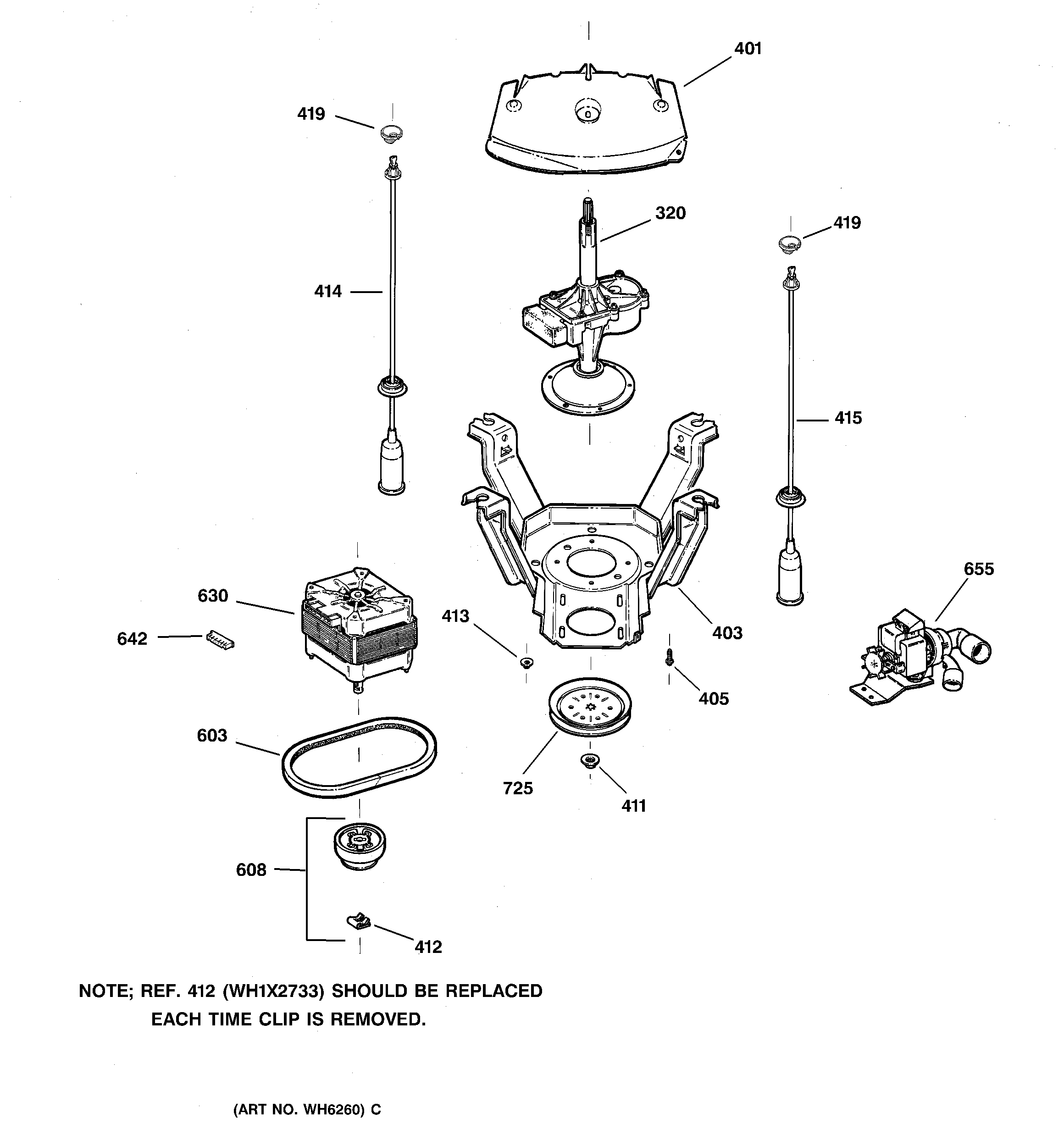 401

419

320

419

414

415

655

630

413

403

642

405

603

725

411

608

412

NOTE; REF. 412 (WH1X2733) SHOULD BE REPLACED EACH TIME CLIP IS REMOVED.

(ART NO. WH6260) C