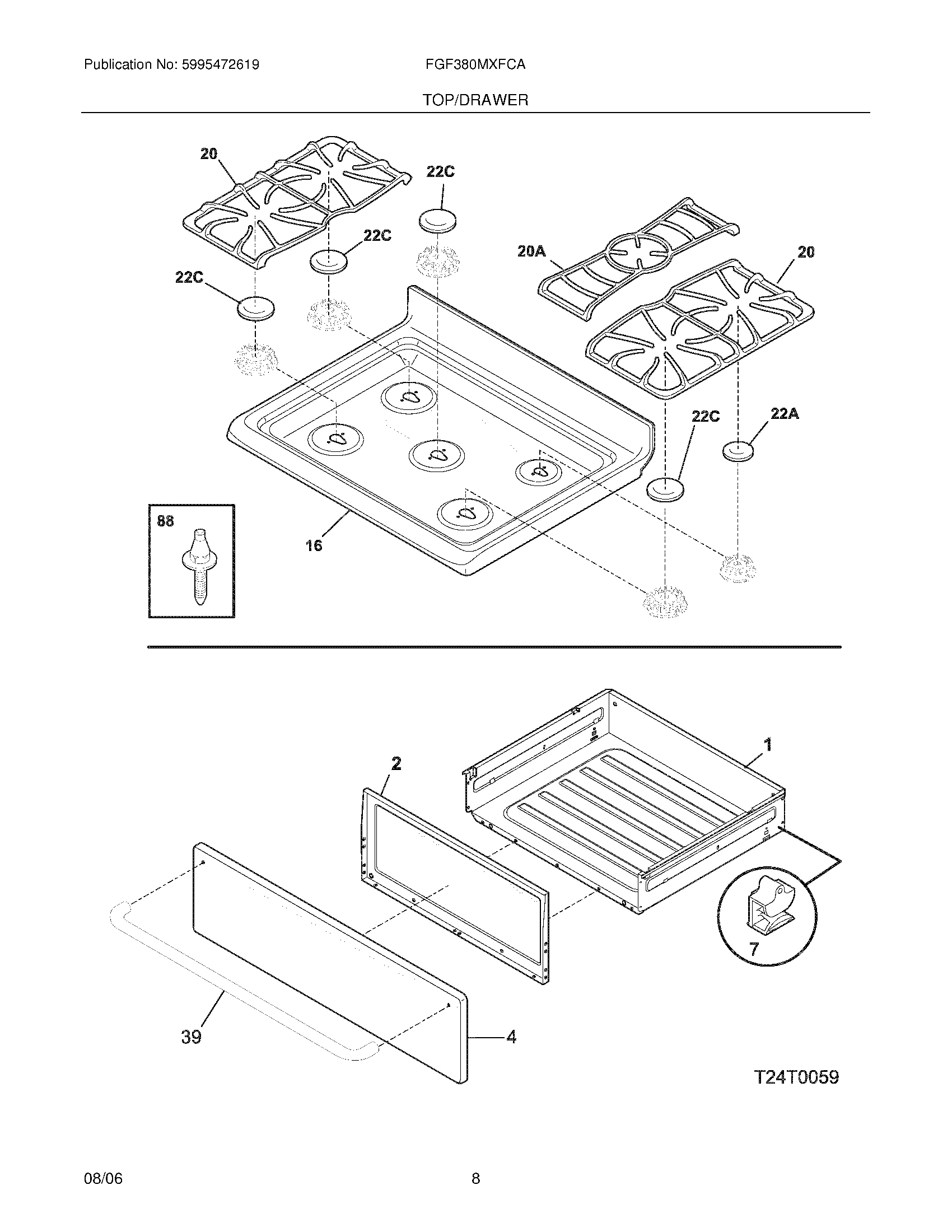 Publication No: 5995472619

FGF380MXFCA

TOP/DRAWER

20

22C

22C

22C

20A

20

22C

22A

88

16

2

1

7

39

4

T24T0059

08/06

8