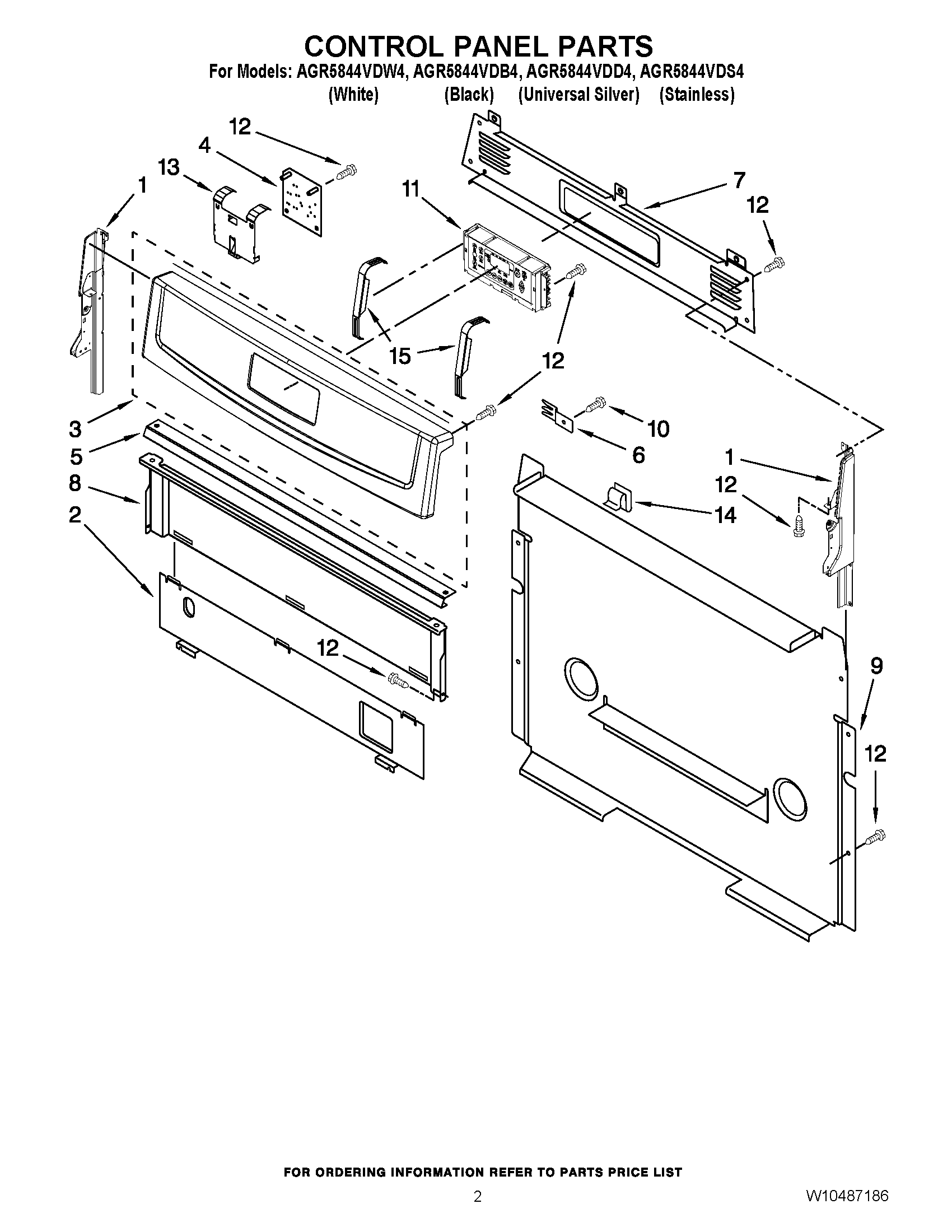 CONTROL PANEL PARTS
For Models: AGR5844VDW4, AGR5844VDB4, AGR5844VDD4, AGR5844VDS4
(White) (Black) (Universal Silver) (Stainless)

12
4
13
1
11
7
12
15
12
3
5
8
2
10
6
1
12
14
12
9
12

FOR ORDERING INFORMATION REFER TO PARTS PRICE LIST
2
W10487186