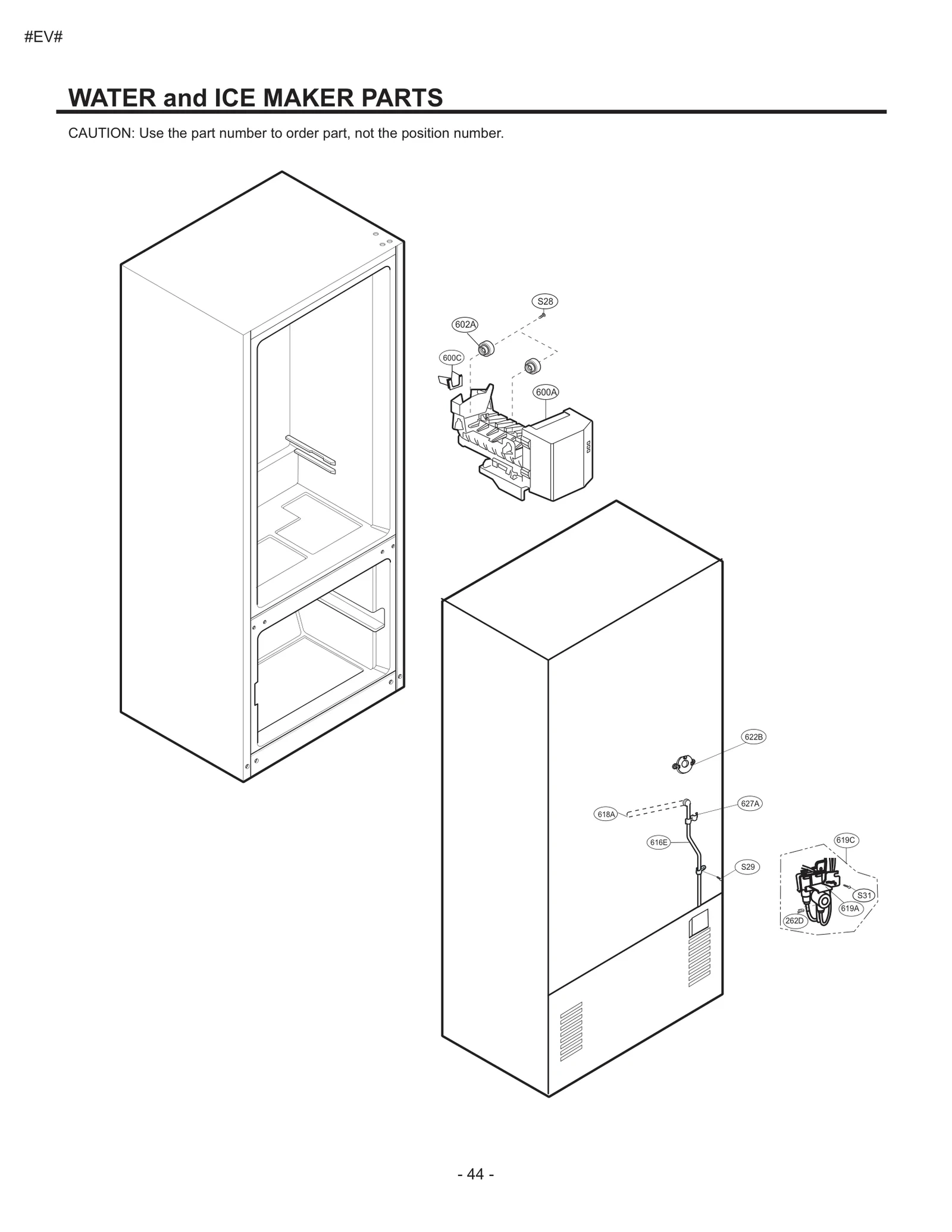 #EV#

WATER and ICE MAKER PARTS

CAUTION: Use the part number to order part, not the position number.

S28
602A
600C
600A
622B
627A
618A
616E
S29
619C
S31
619A
262D

- 44 -