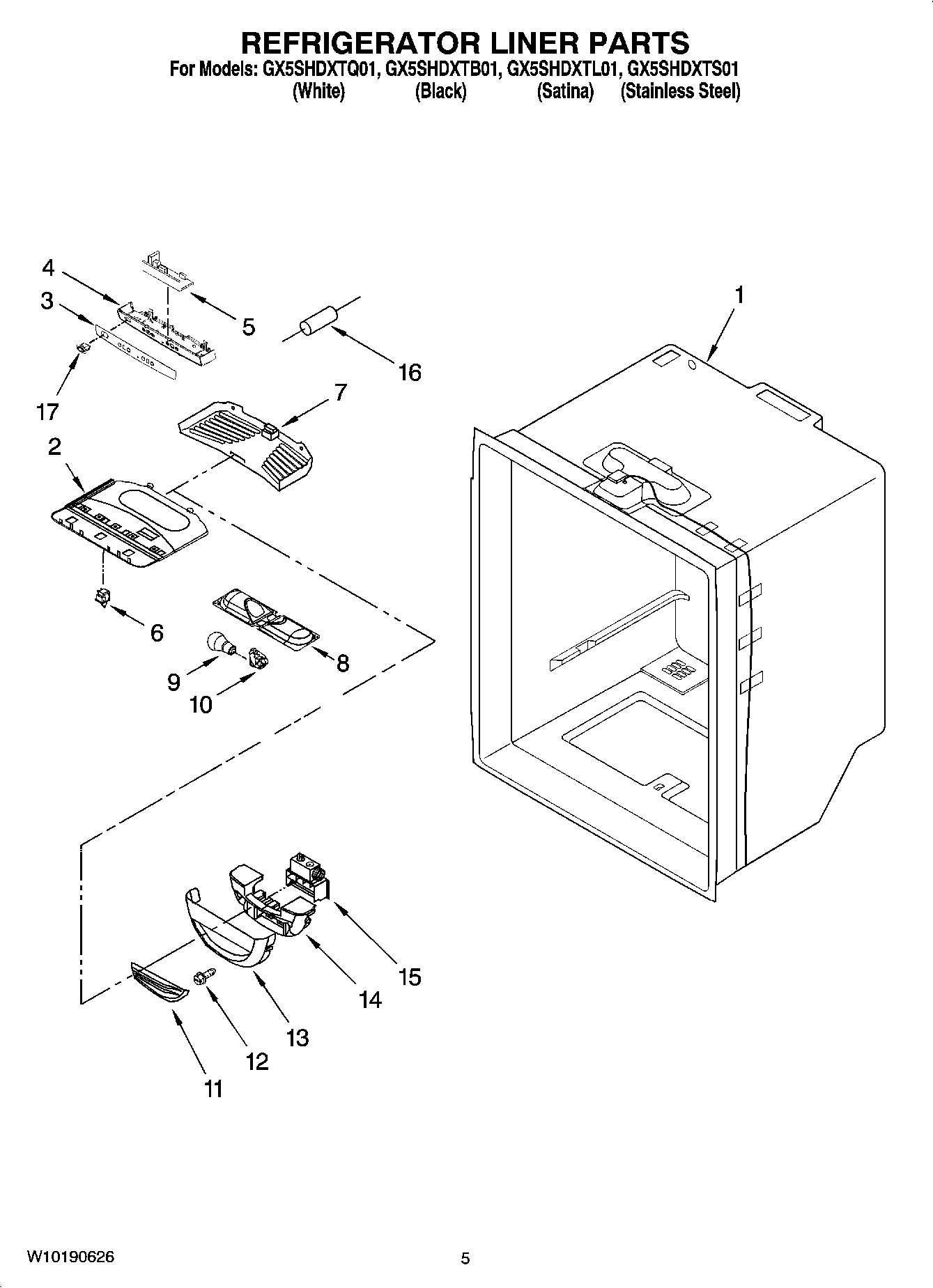 REFRIGERATOR LINER PARTS
For Models: GX5SHDXTQ01, GX5SHDXTB01, GX5SHDXTL01, GX5SHDXTS01
(White) (Black) (Satina) (Stainless Steel)

4
3
5
16
1
17
7
2
6
8
9
10
15
14
13
12
11

W10190626

5