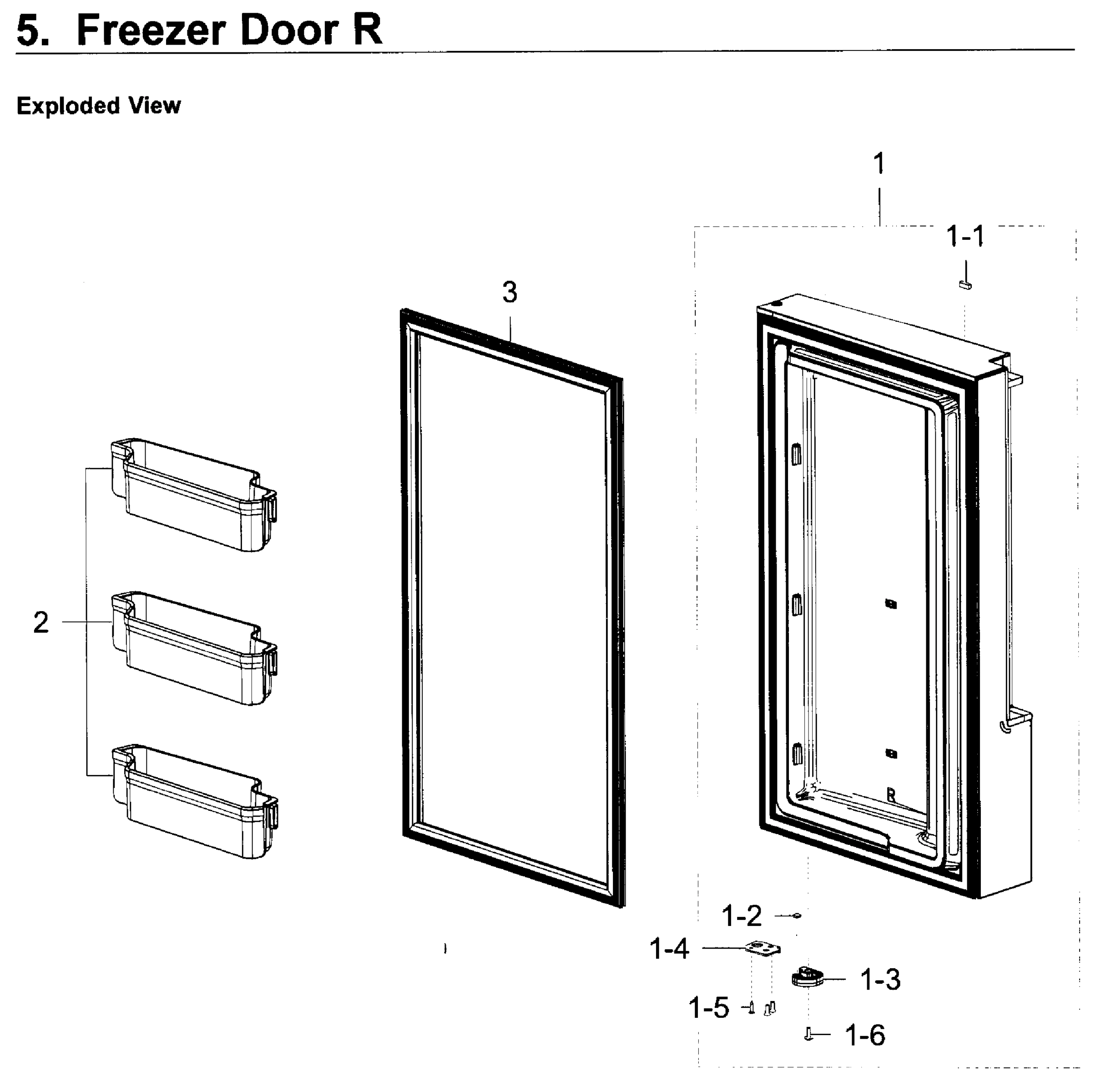 5. Freezer Door R

Exploded View

1

1-1

3

2

R

1-2

1-4

1-3

1-5

1-6