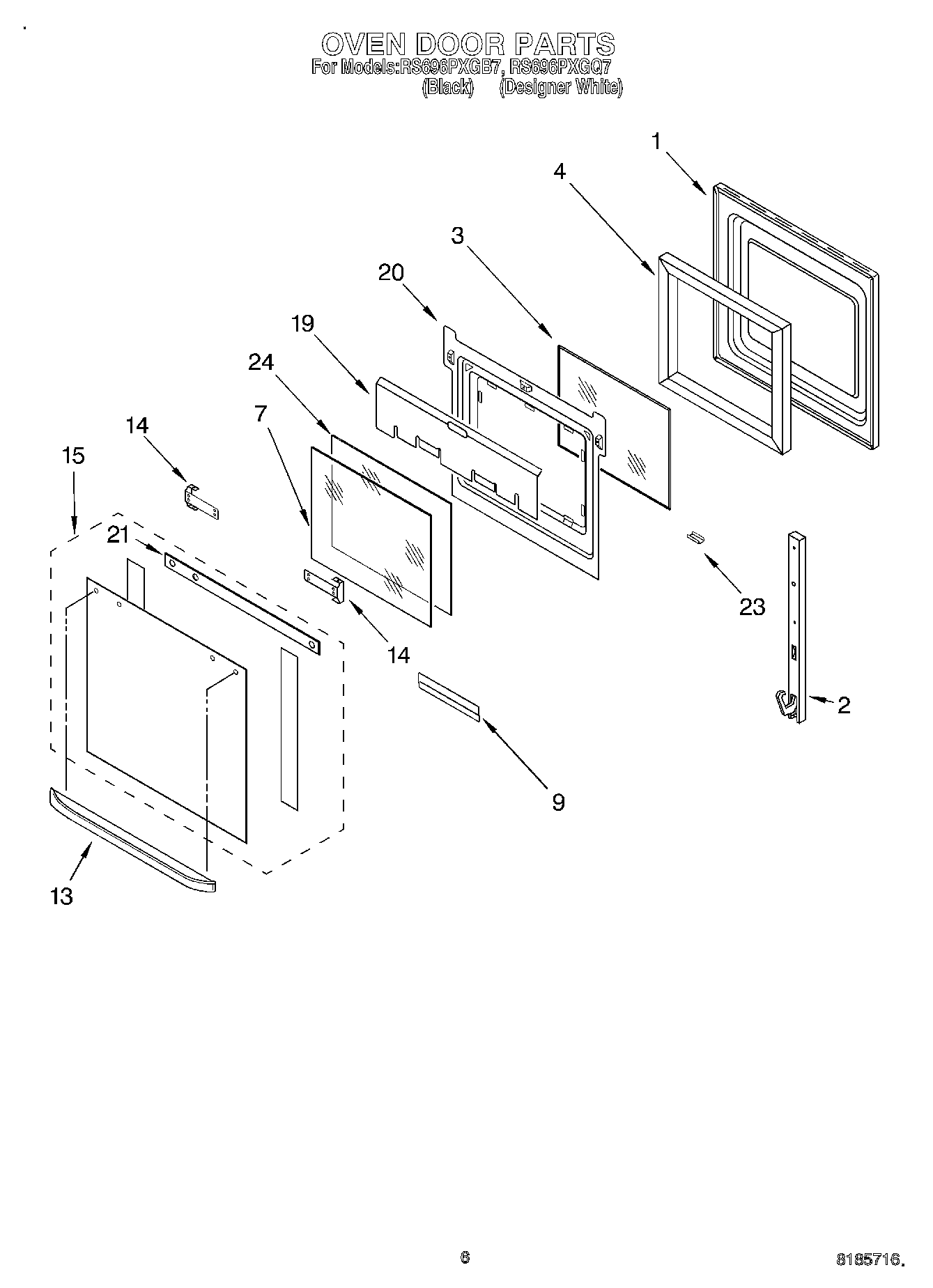 OVEN DOOR PARTS
For Models:RS696PXGB7, RS696PXGQ7
(Black) (Designer White)

1
4
3
20
19
24
7
14
15
21
14
23
2
9
13

6

8185716.