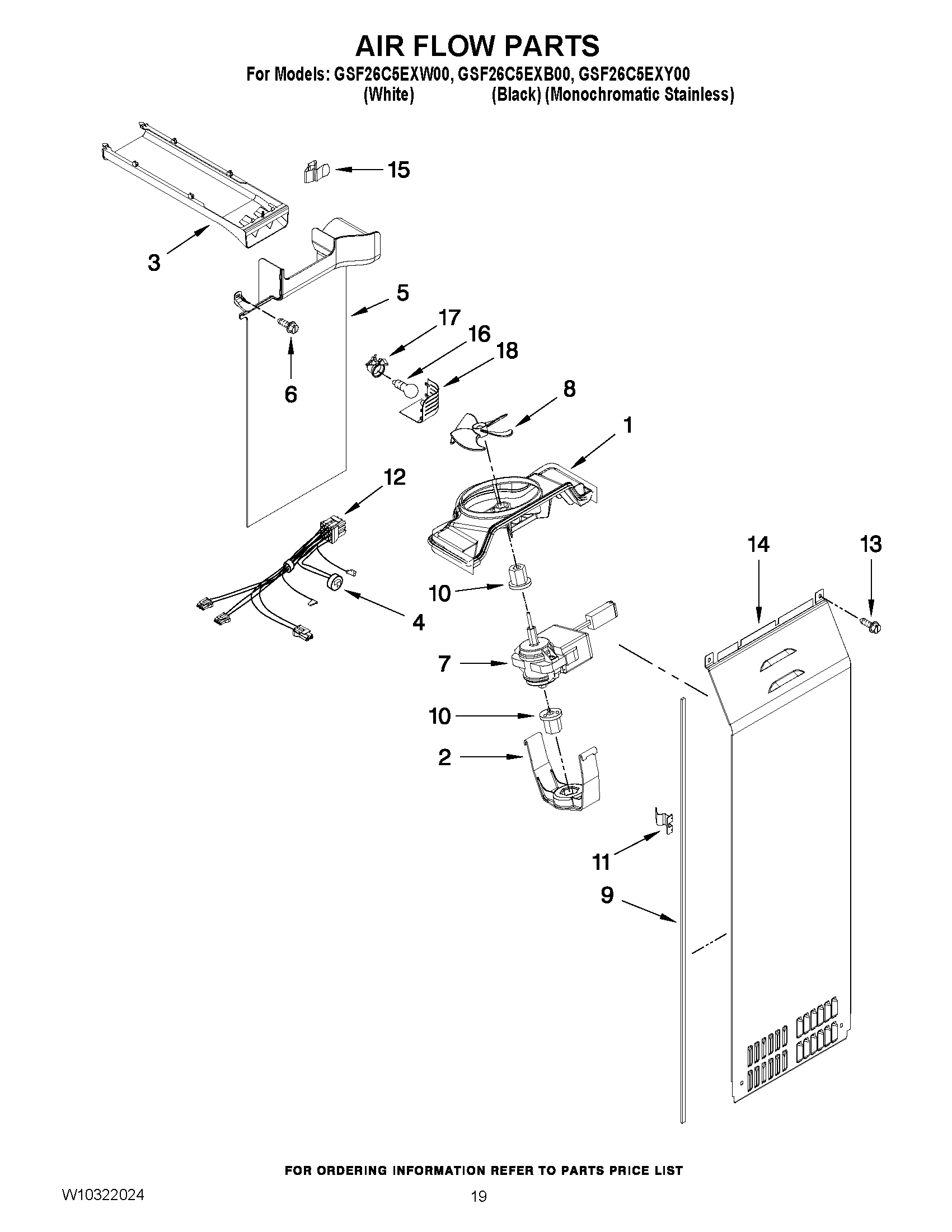 AIR FLOW PARTS
For Models: GSF26C5EXW00, GSF26C5EXB00, GSF26C5EXY00
(White) (Black) (Monochromatic Stainless)

15
3
5
17
16
18
6
8
1
12
14
13
10
4
7
10
2
11
9

FOR ORDERING INFORMATION REFER TO PARTS PRICE LIST

W10322024
19