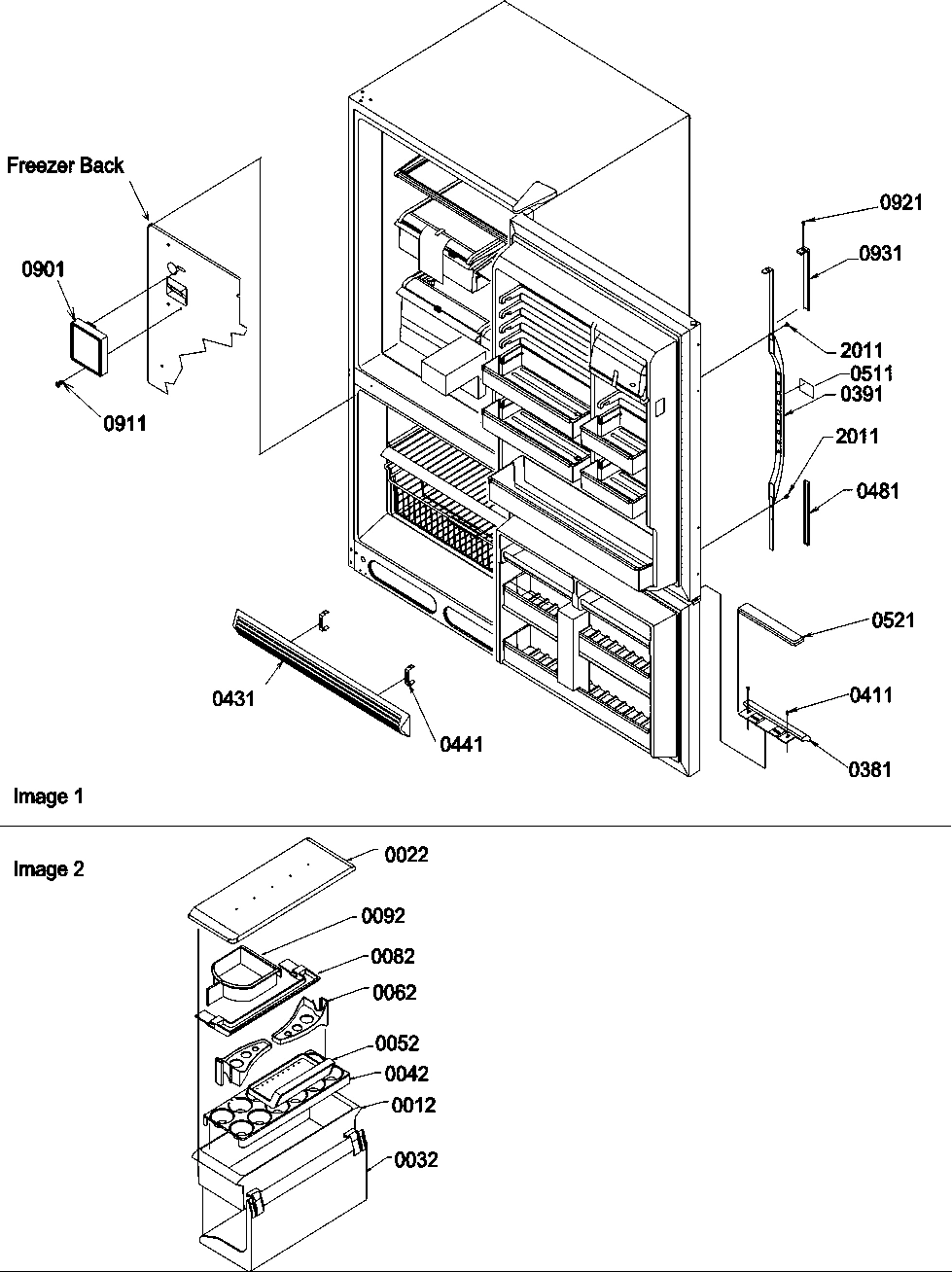 Freezer Back

0901

0911

0921

0931

2011

0511

0391

2011

0481

0521

0411

0381

0431

0441

Image 1

Image 2

0022

0092

0082

0062

0052

0042

0012

0032