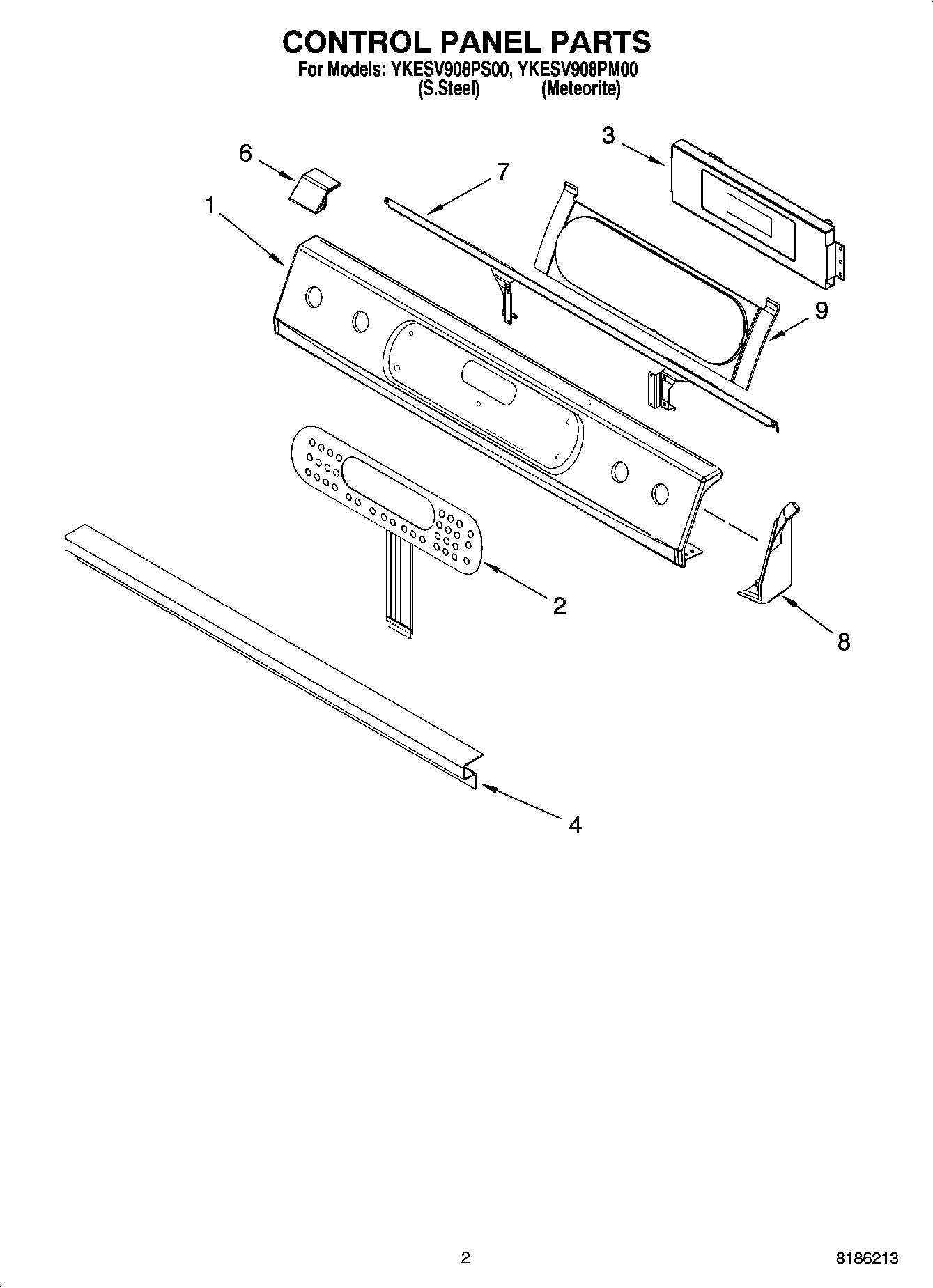 CONTROL PANEL PARTS
For Models: YKESV908PS00, YKESV908PM00
(S.Steel) (Meteorite)

3
6
7
1
9
2
8
4

2

8186213