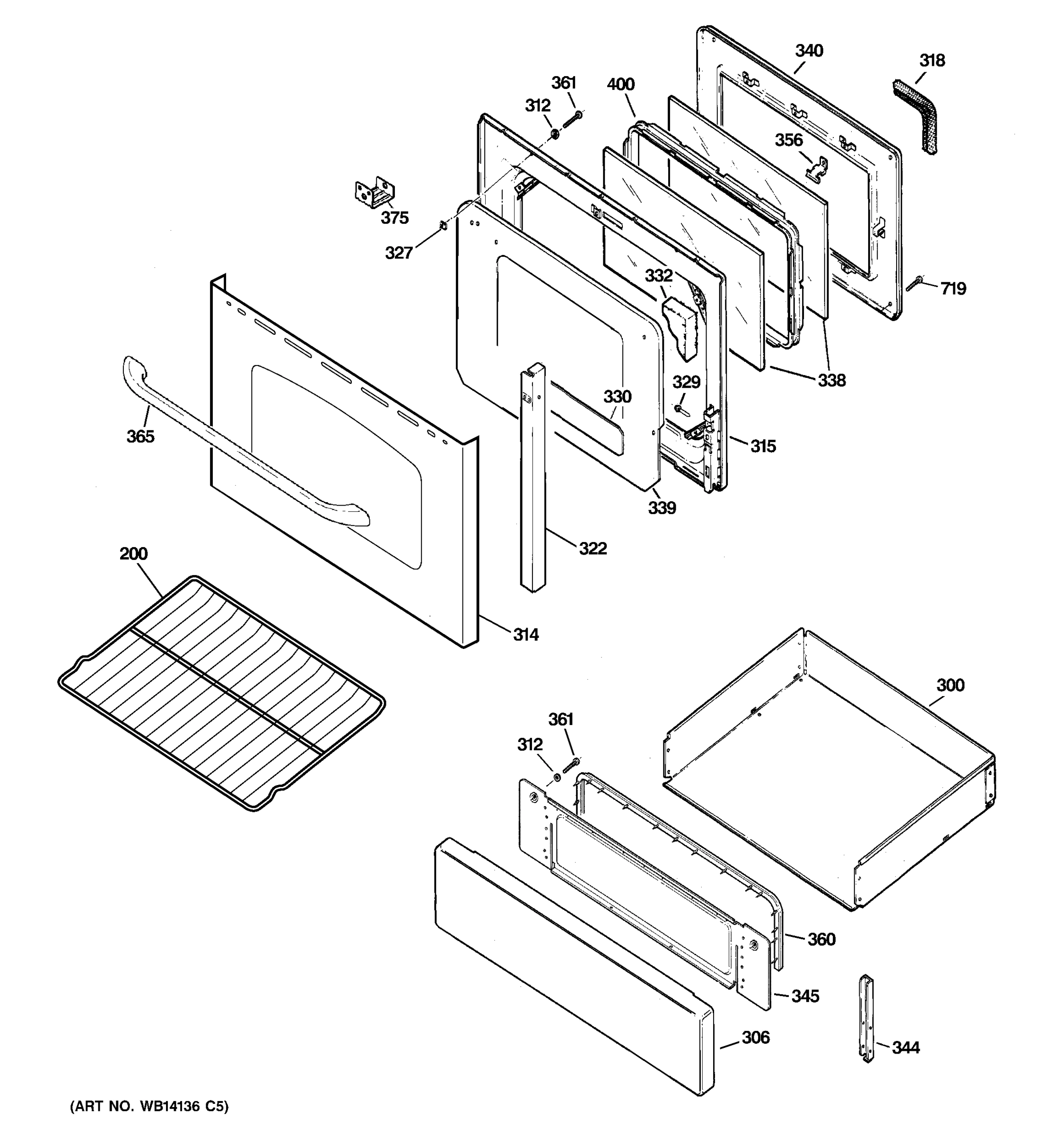 340
318
361
400
312
356
375
327
332
719
338
329
330
365
315
339
322
200
314
300
361
312
360
345
306
344
(ART NO. WB14136 C5)