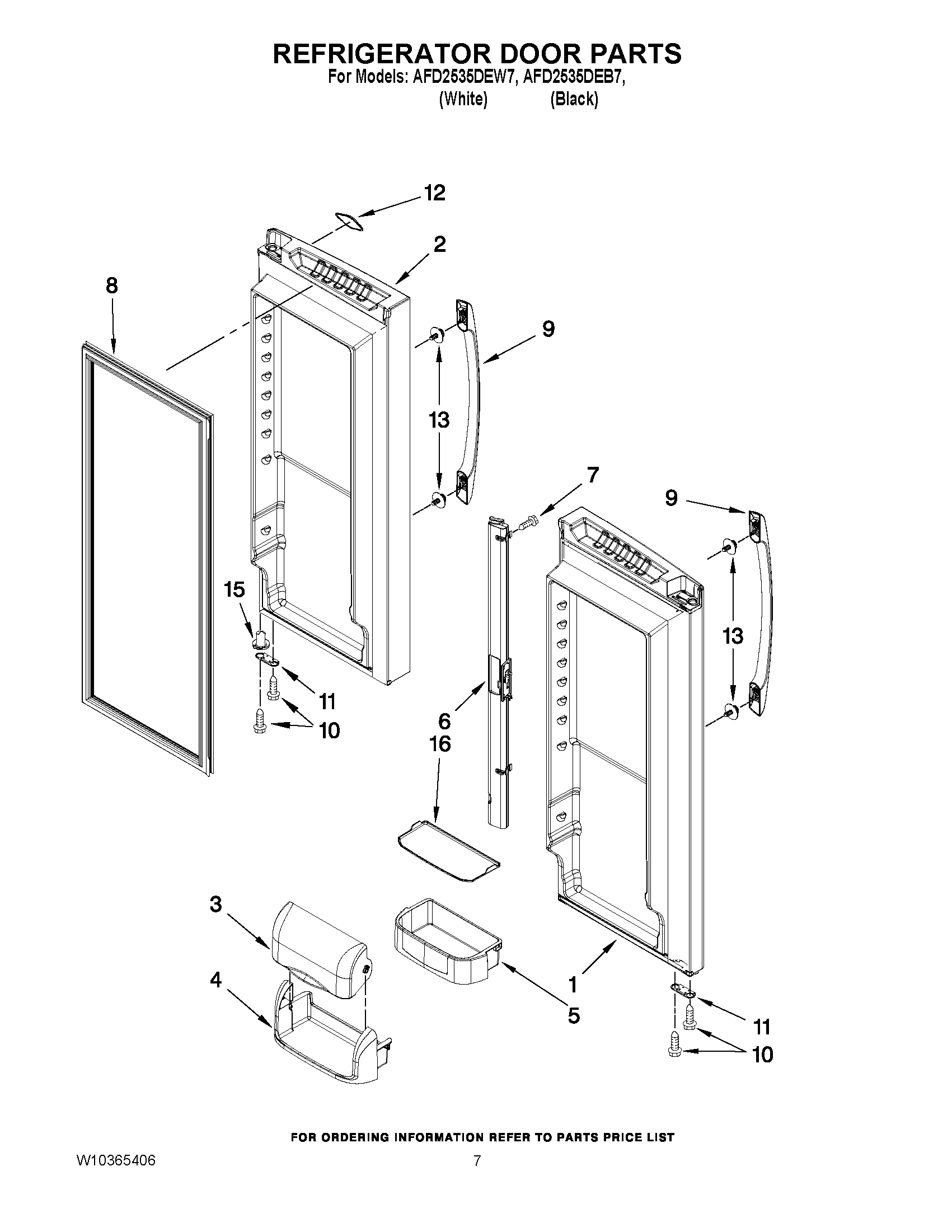 REFRIGERATOR DOOR PARTS

For Models: AFD2535DEW7, AFD2535DEB7,
(White) (Black)

12

2

8

9

13

7

9

15

13

11

10

6

16

3

4

1

5

11

10

FOR ORDERING INFORMATION REFER TO PARTS PRICE LIST

W10365406

7