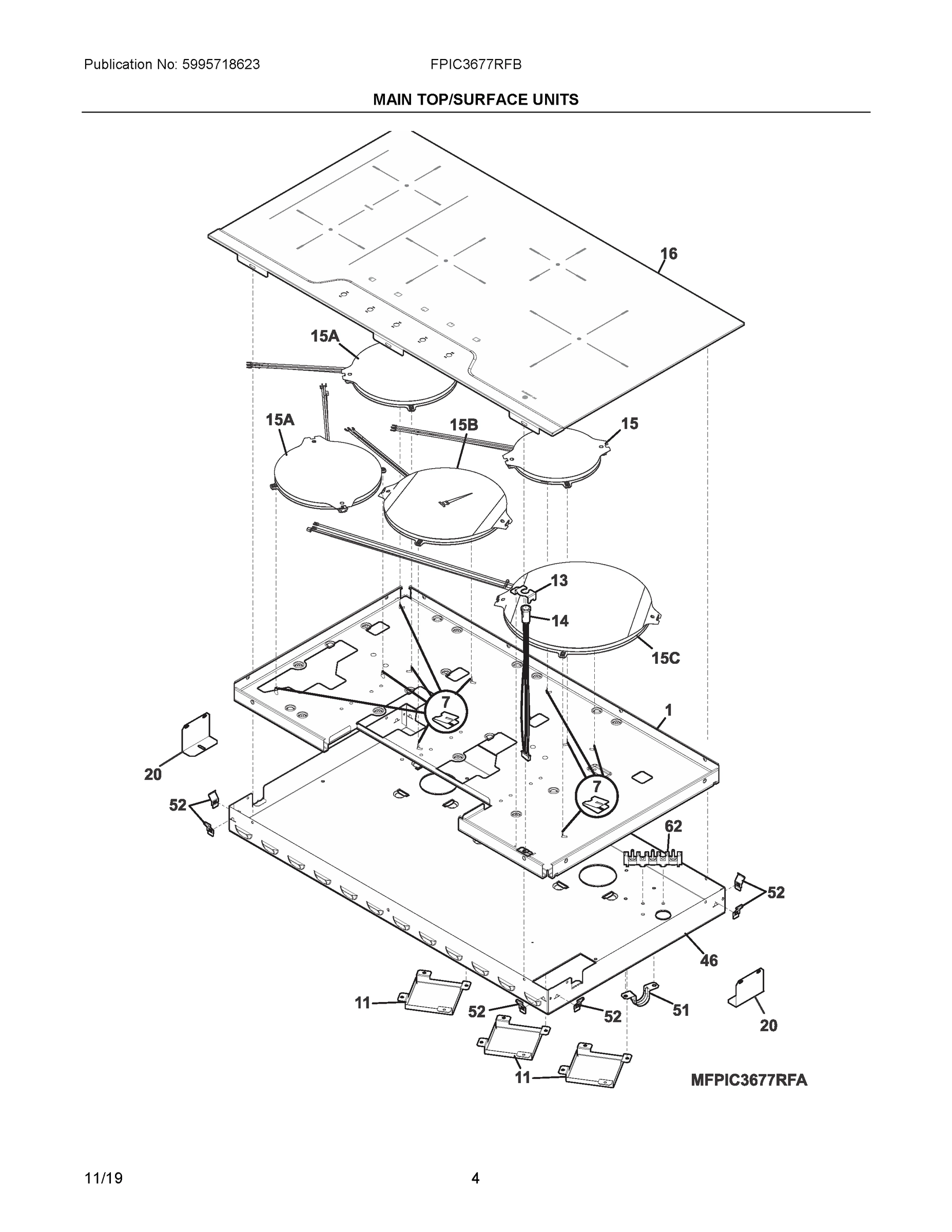 Publication No: 5995718623
FPIC3677RFB

MAIN TOP/SURFACE UNITS

16
15A
15A
15B
15
13
14
15C
7
1
20
52
7
62
52
46
11
52
52
51
20
11
MFPIC3677RFA

11/19
4