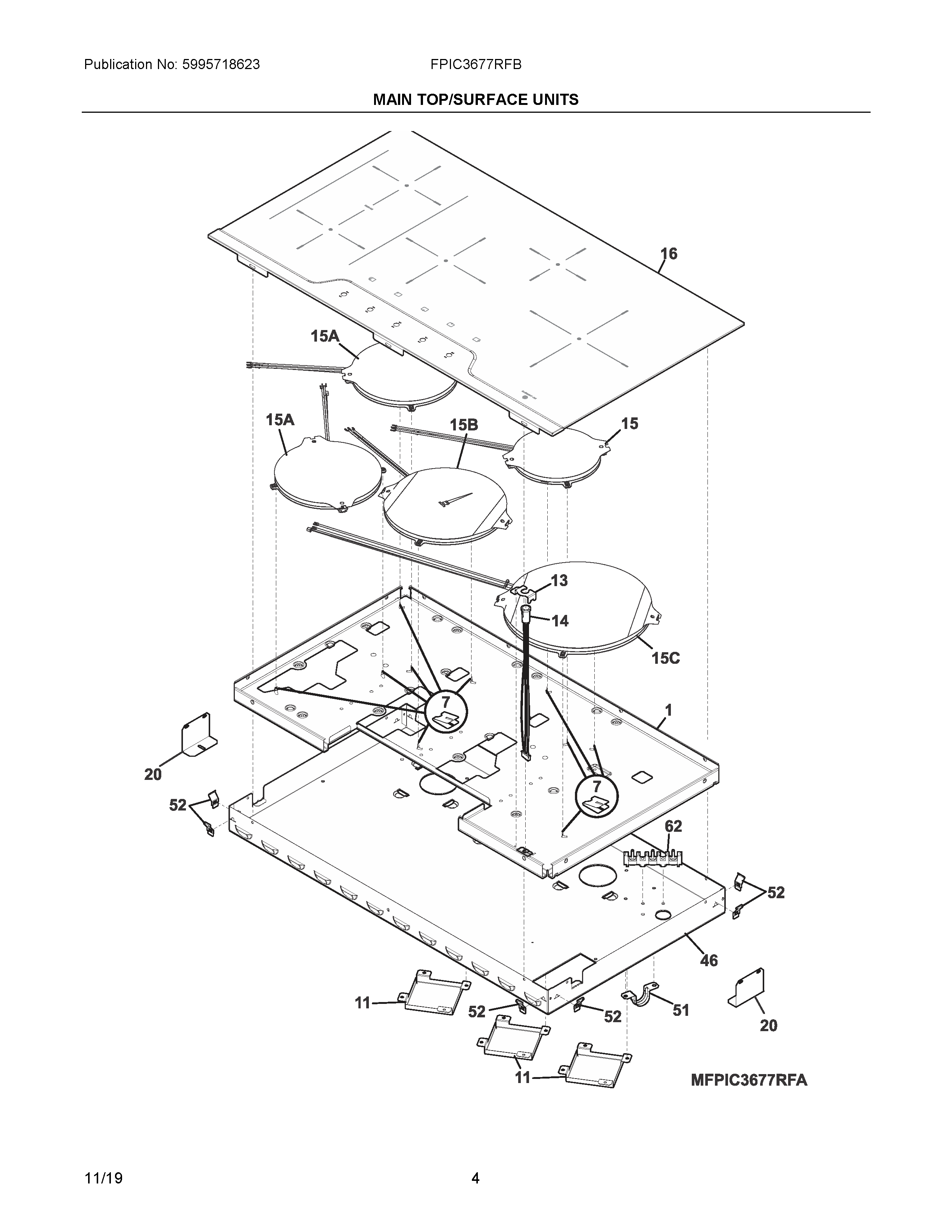 Publication No: 5995718623

FPIC3677RFB

MAIN TOP/SURFACE UNITS

16

15A

15A

15B

15

13

14

15C

7

1

20

7

52

62

52

46

11

52

52

51

20

11

MFPIC3677RFA

11/19

4