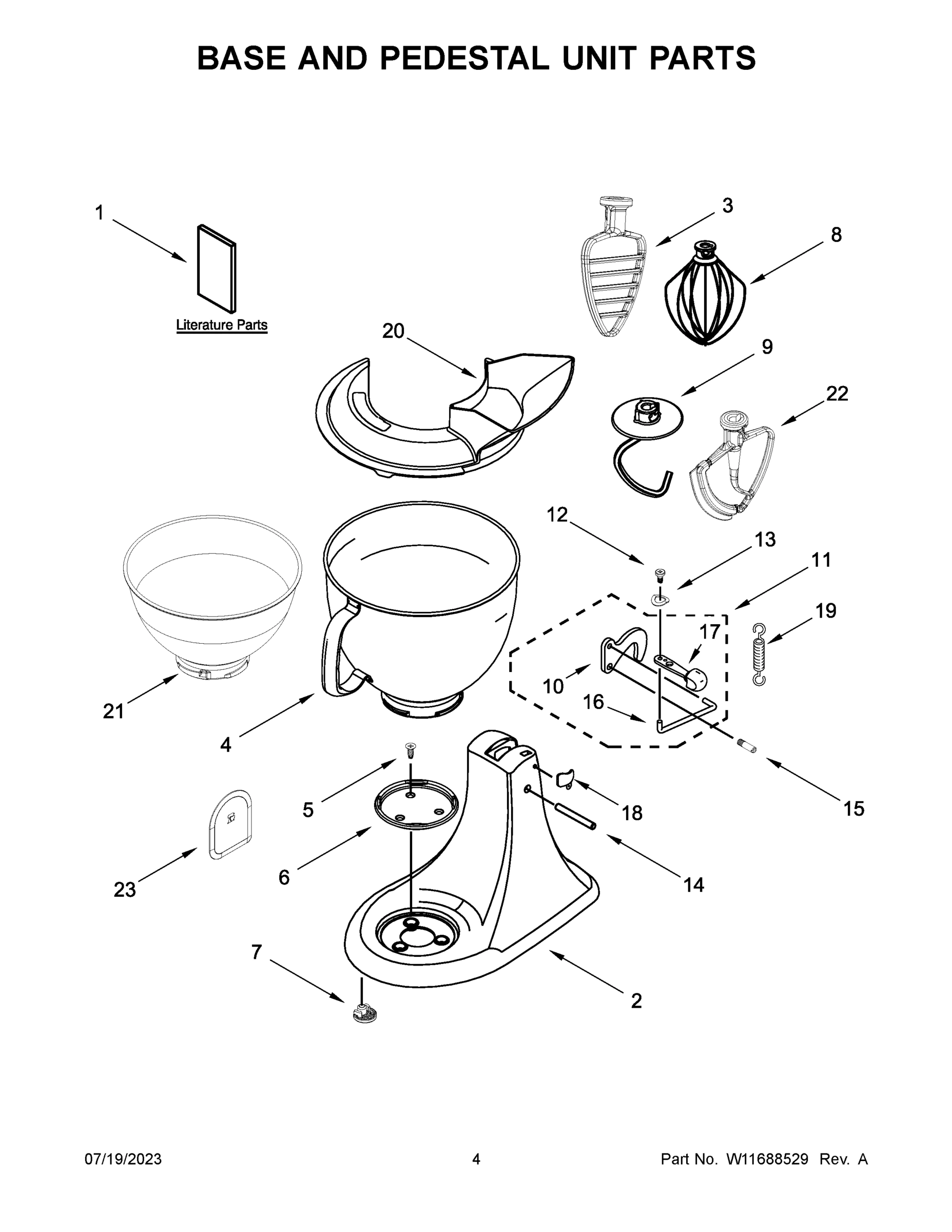 BASE AND PEDESTAL UNIT PARTS

1

Literature Parts

3

8

20

9

22

12

13

11

19

17

10

16

21

4

5

18

15

6

14

23

7

2

07/19/2023

4

Part No. W11688529 Rev. A