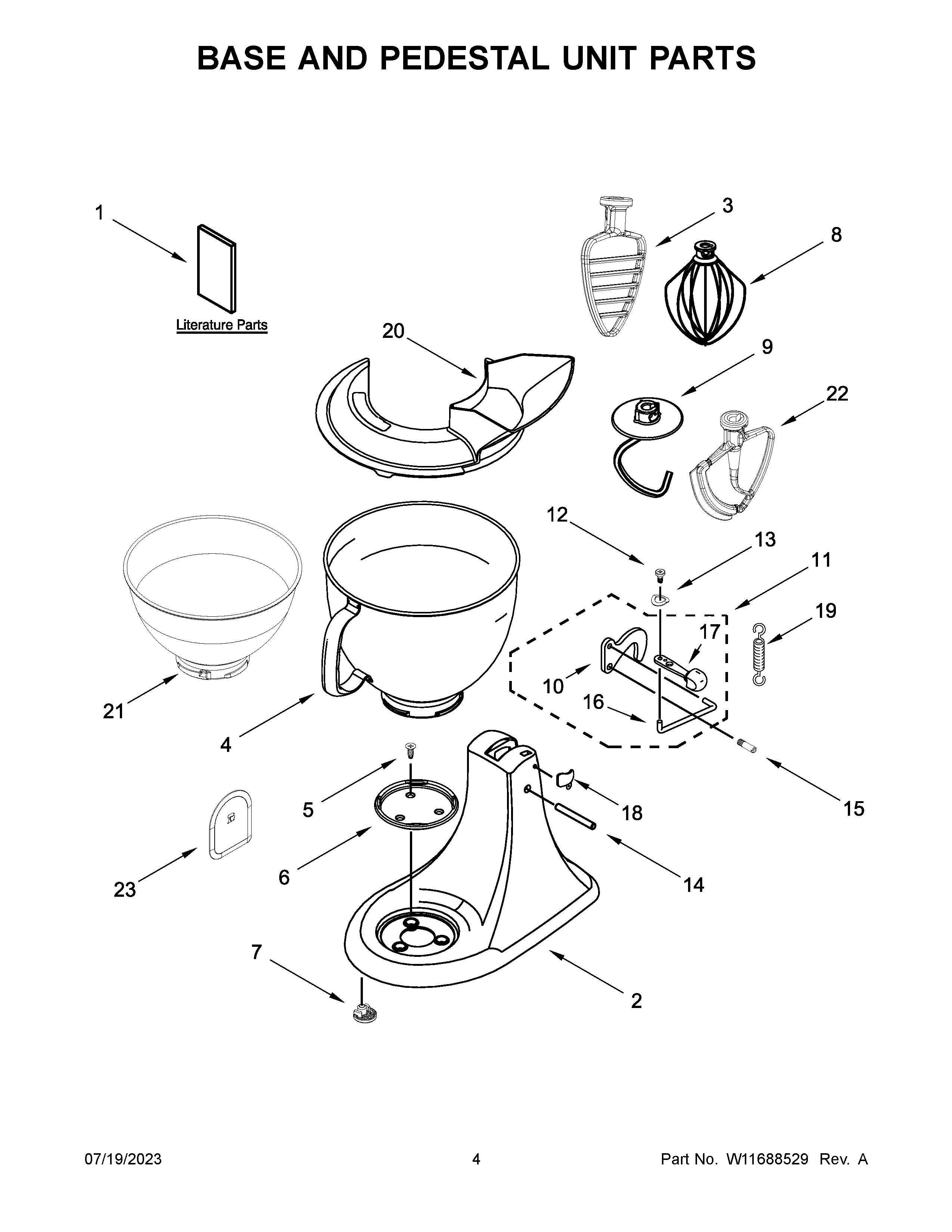 BASE AND PEDESTAL UNIT PARTS

1

Literature Parts

3

8

20

9

22

12

13

11

19

17

10

16

21

4

5

18

15

6

14

23

7

2

07/19/2023

4

Part No. W11688529 Rev. A