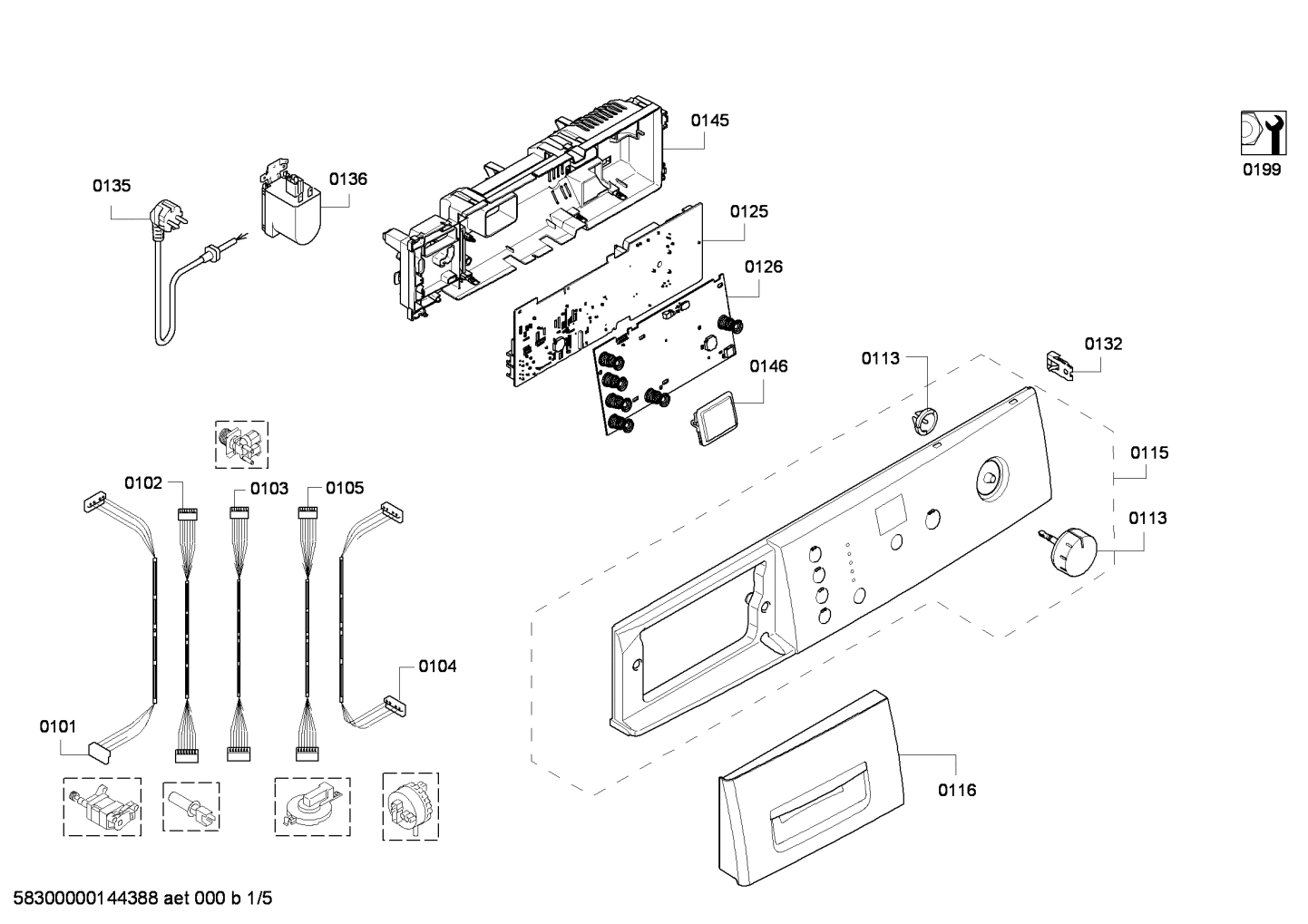 0145

0199

0135

0136

0125

0126

0146

0113

0132

0115

0113

0102

0103

0105

0104

0101

0116

58300000144388 aet 000 b 1/5