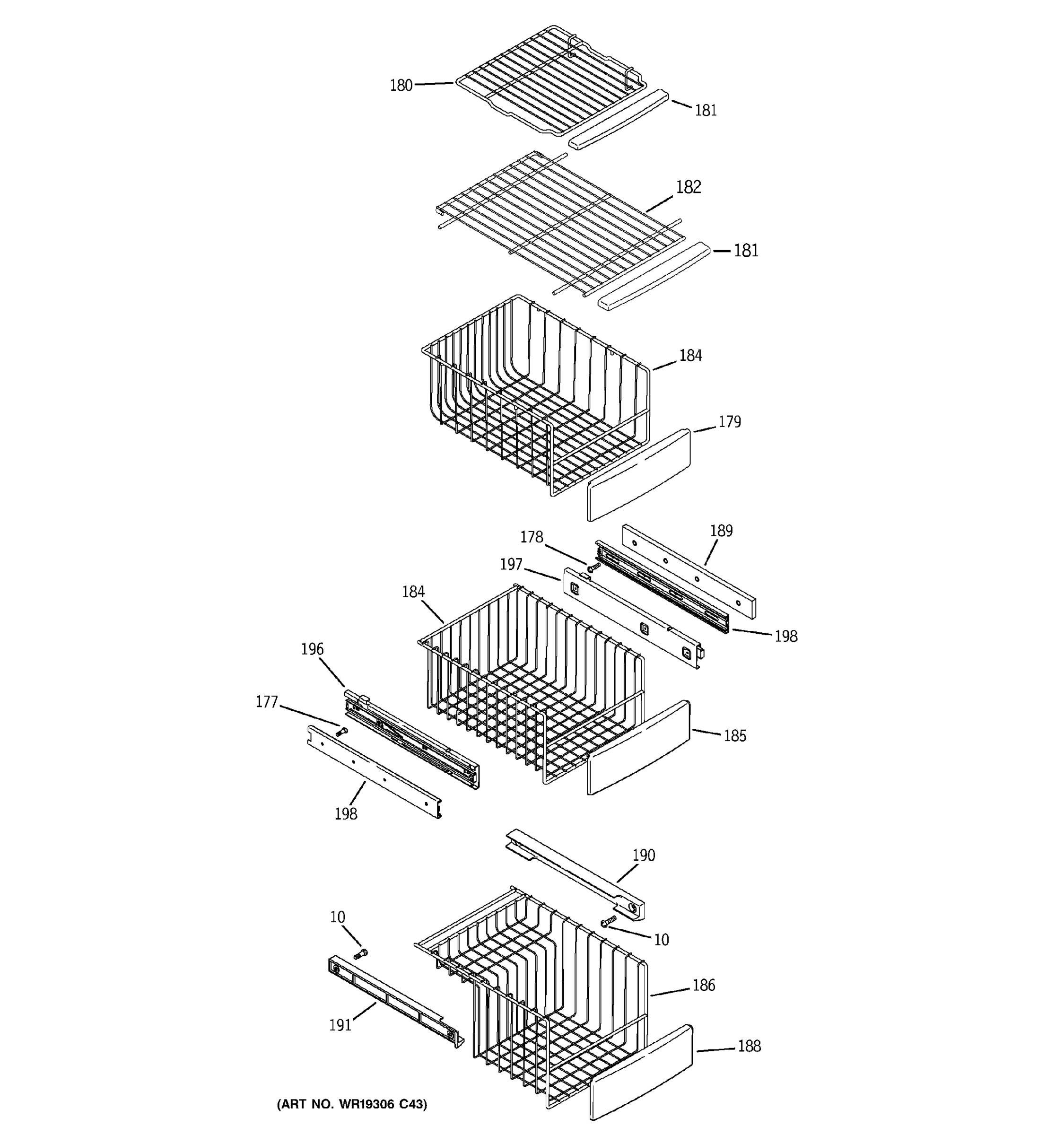 180
181
182
181
184
179
178
189
197
184
198
196
177
185
198
190
10
10
186
191
188
(ART NO. WR19306 C43)