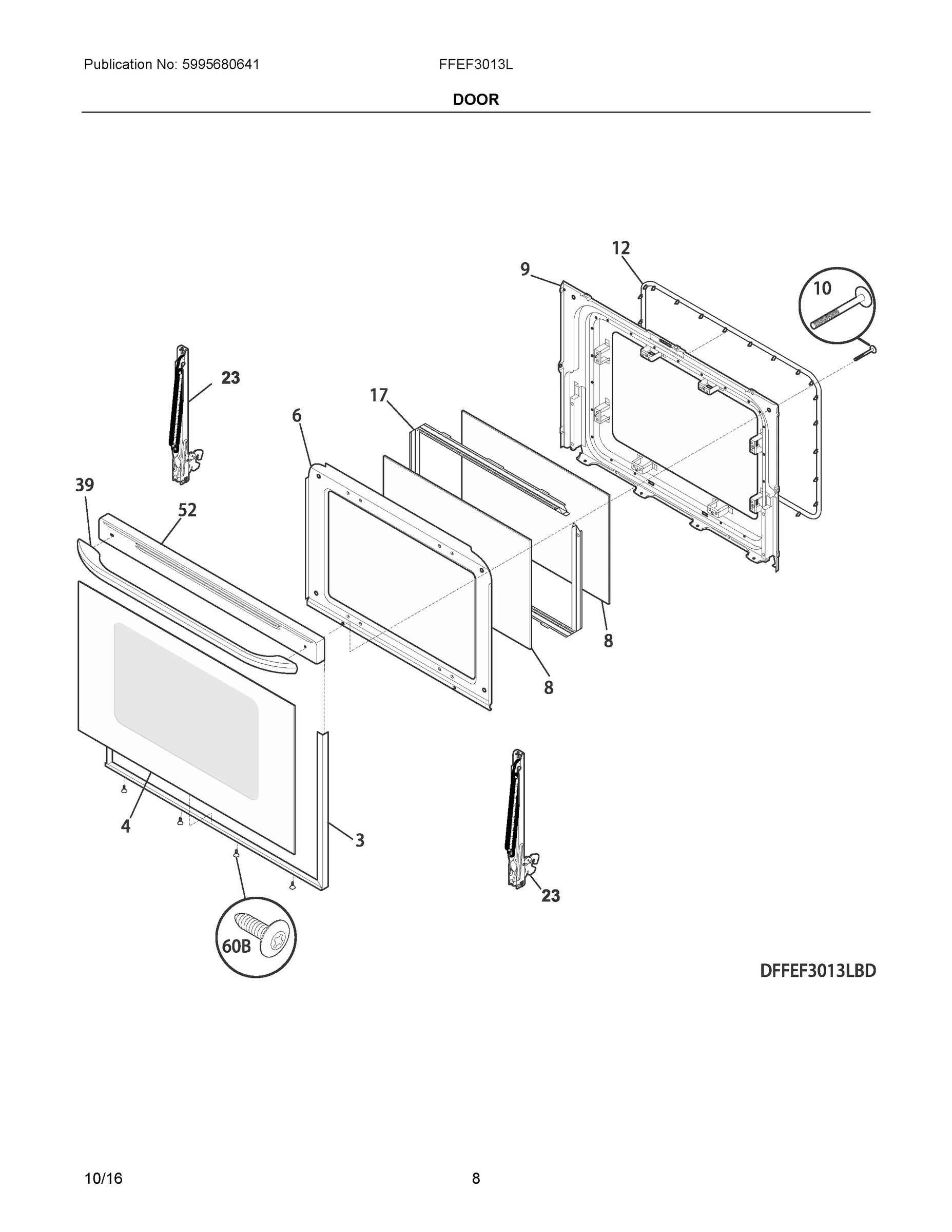 Publication No: 5995680641

FFEF3013L

DOOR

12

9

10

23

17

6

39

52

8

8

4

3

23

60B

DFFEF3013LBD

10/16

8