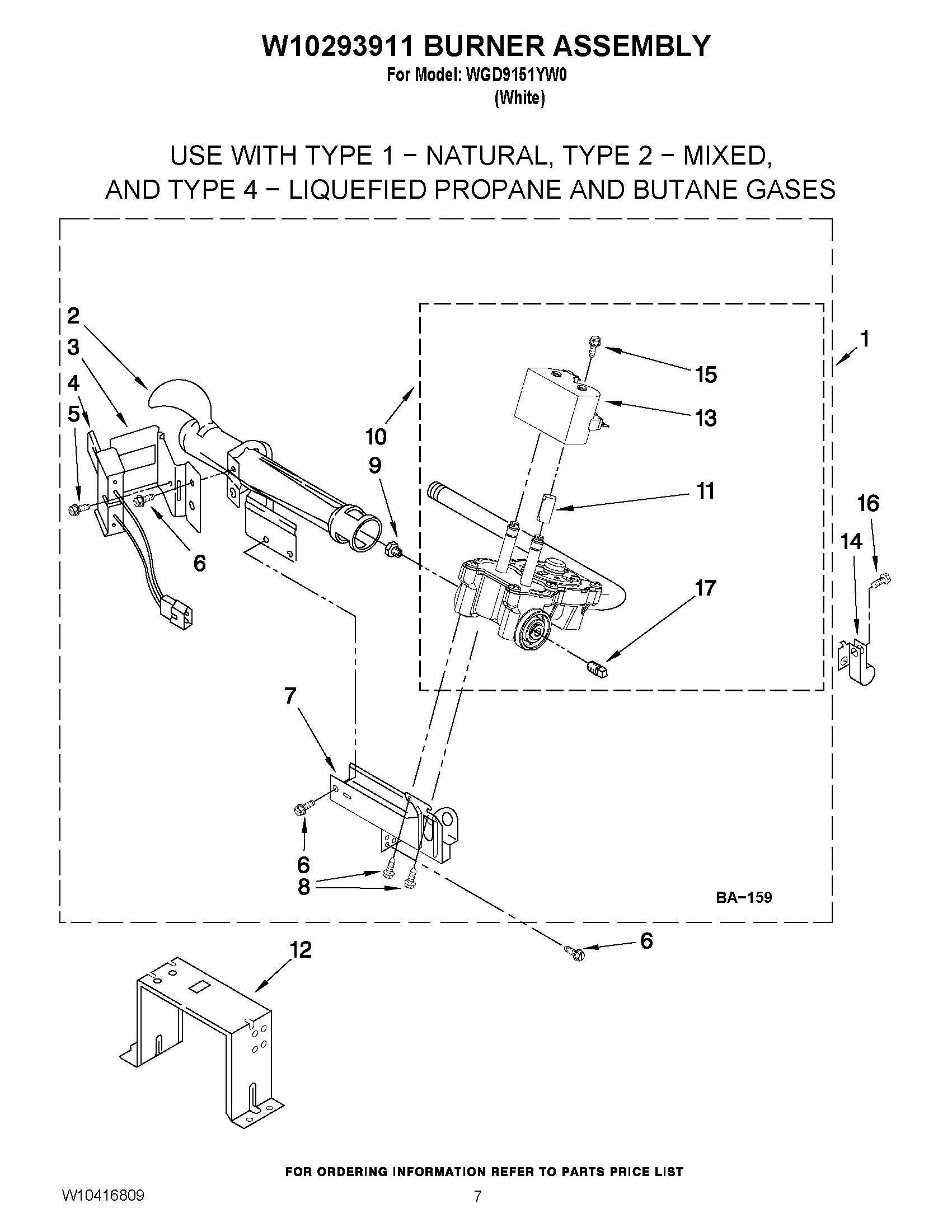 W10293911 BURNER ASSEMBLY
For Model: WGD9151YW0
(White)

USE WITH TYPE 1 − NATURAL, TYPE 2 − MIXED, AND TYPE 4 − LIQUEFIED PROPANE AND BUTANE GASES

2
3
4
5
6
10
9
15
13
11
1
16
14
17
7
6
8
BA−159
6
12

FOR ORDERING INFORMATION REFER TO PARTS PRICE LIST

W10416809
7