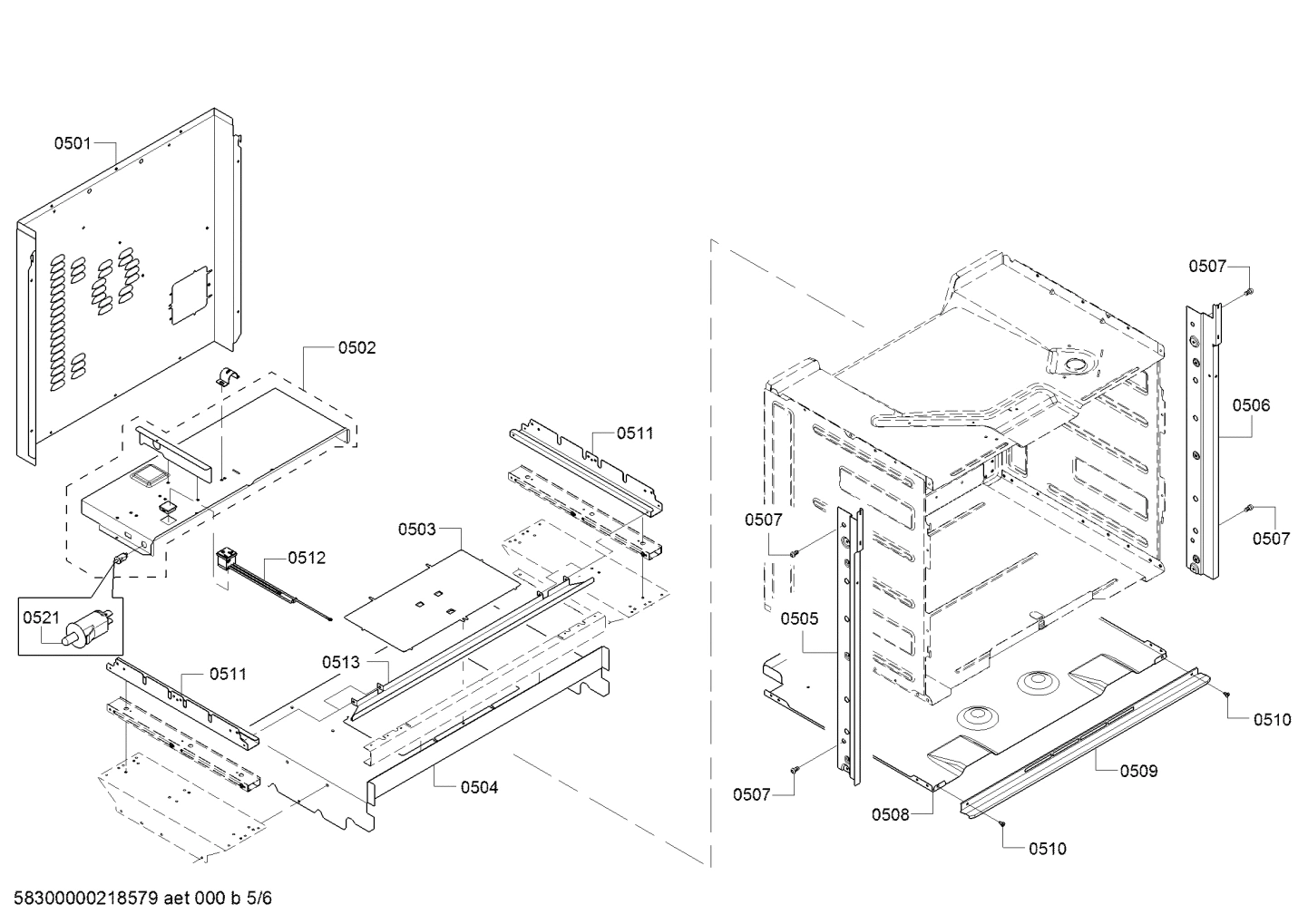 0501
0502
0511
0503
0512
0521
0511
0513
0504
0507
0506
0507
0507
0505
0510
0509
0507
0508
0510
58300000218579 aet 000 b 5/6