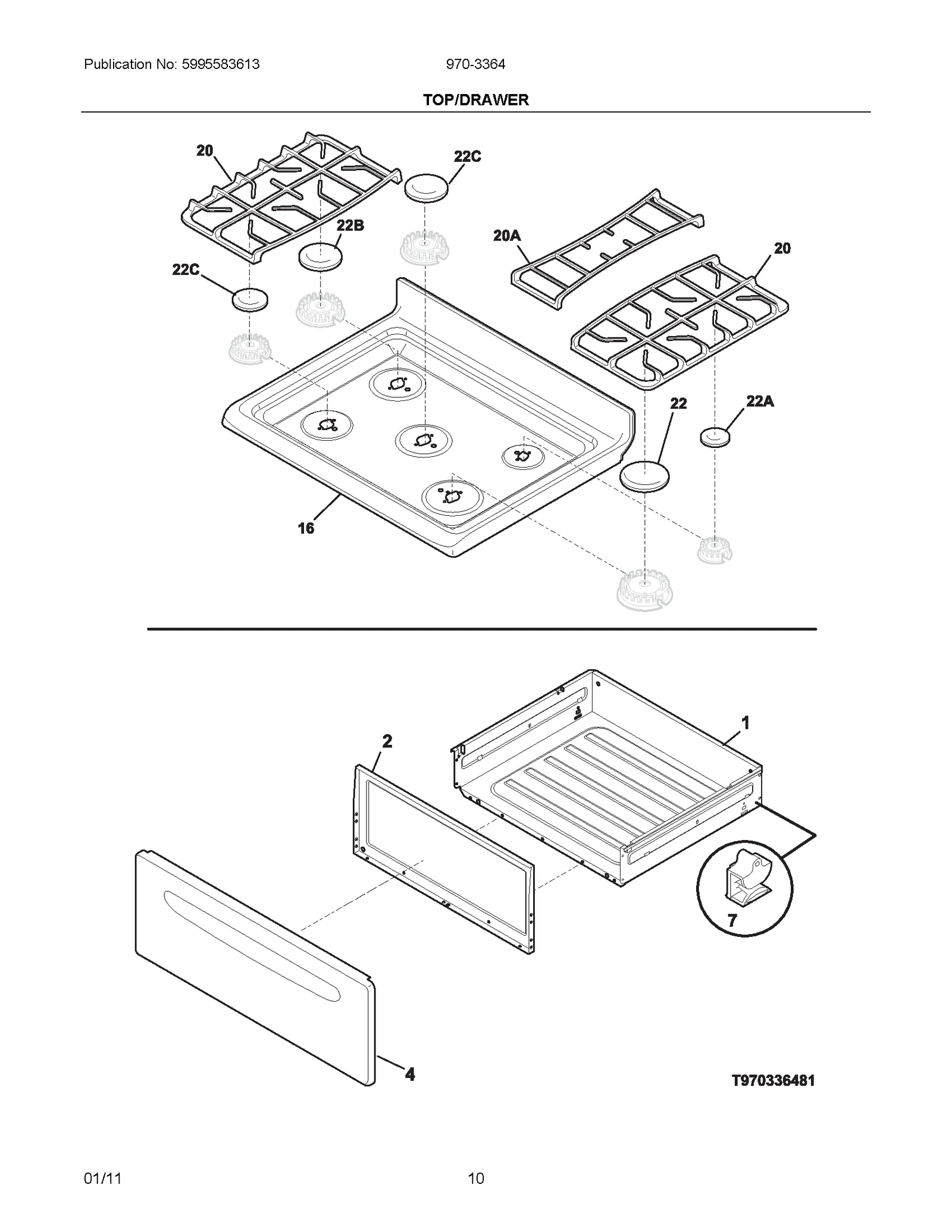 Publication No: 5995583613

970-3364

TOP/DRAWER

20

22C

22B

20A

20

22C

22

22A

16

1

2

7

4

T970336481

01/11

10