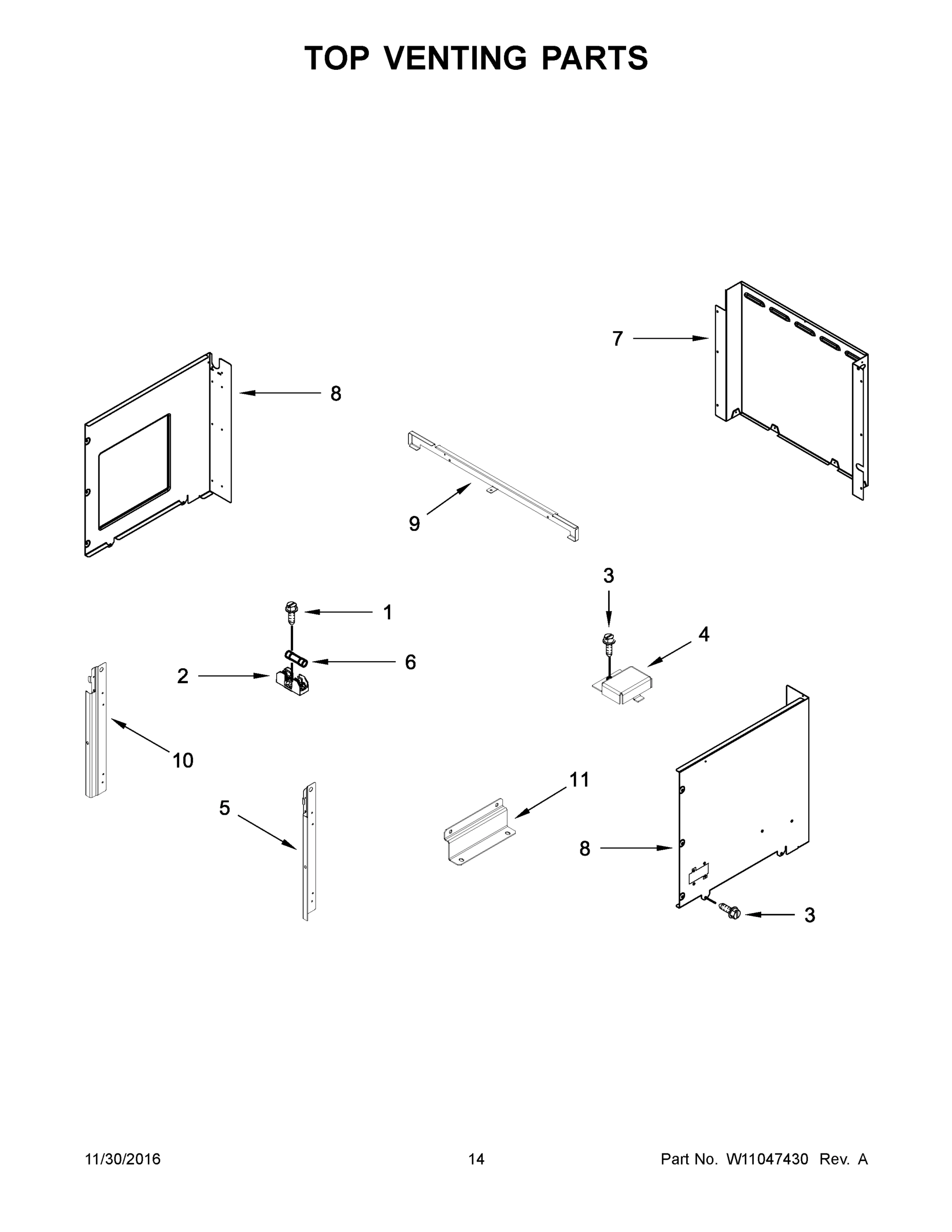 TOP VENTING PARTS

7

8

9

3

1

4

6

2

10

11

5

8

3

11/30/2016

14

Part No. W11047430 Rev. A