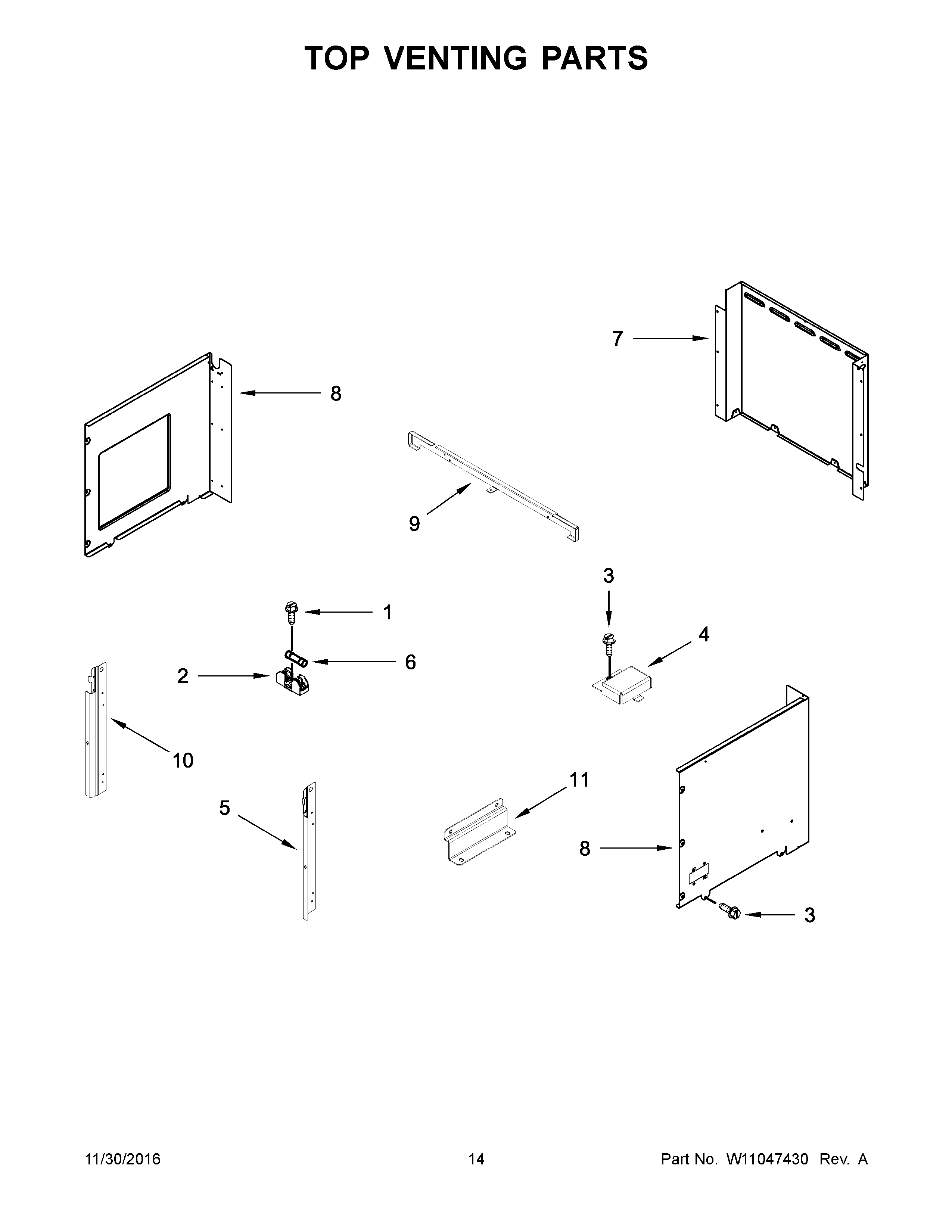 TOP VENTING PARTS

7

8

9

3

1

4

6

2

10

11

5

8

3

11/30/2016

14

Part No. W11047430 Rev. A