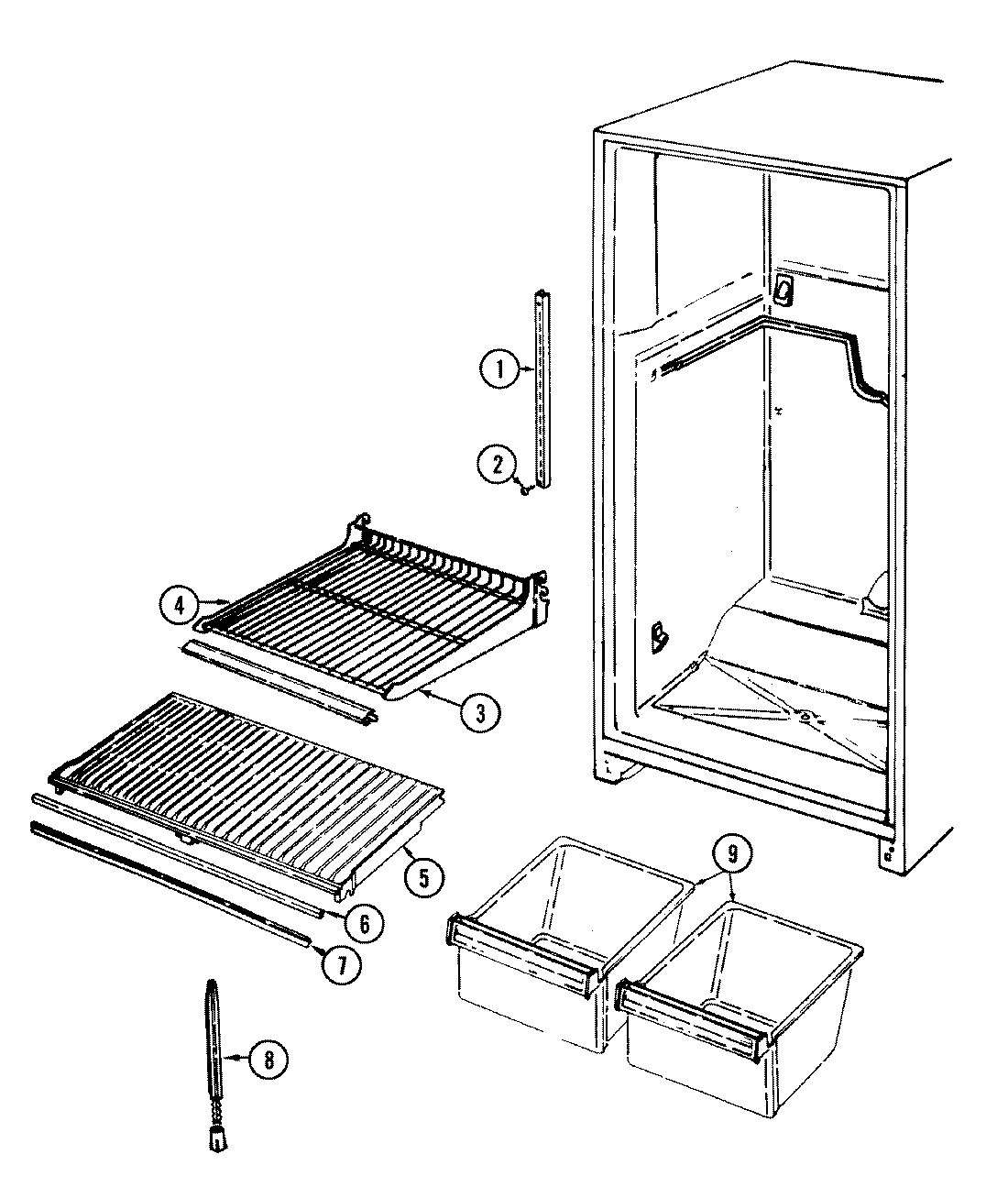 1
2
4
3
5
6
7
8
9