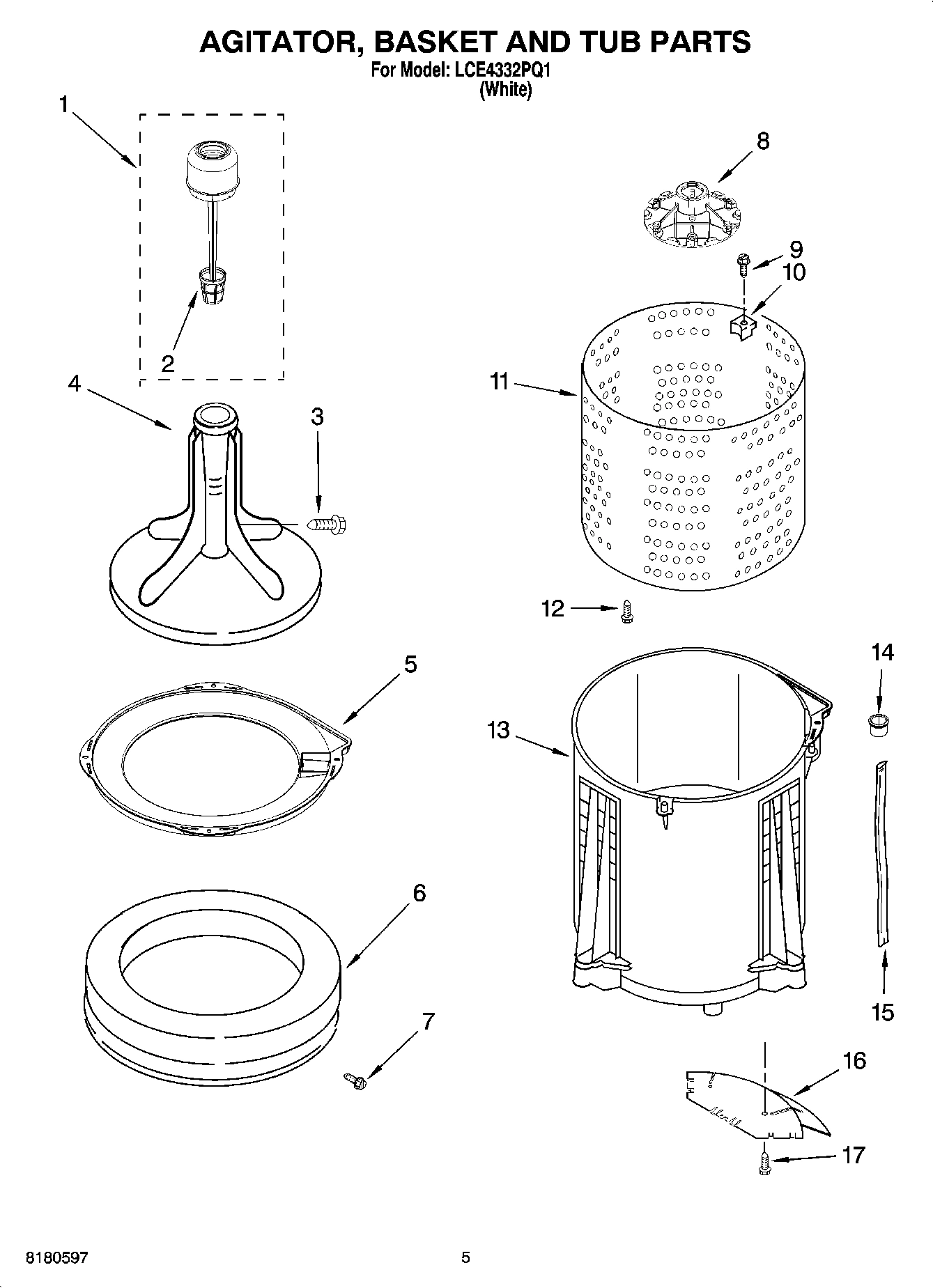 AGITATOR, BASKET AND TUB PARTS
For Model: LCE4332PQ1
(White)

1
2
4
3
8
9
10
11
12
5
13
14
6
15
7
16
17

8180597
5